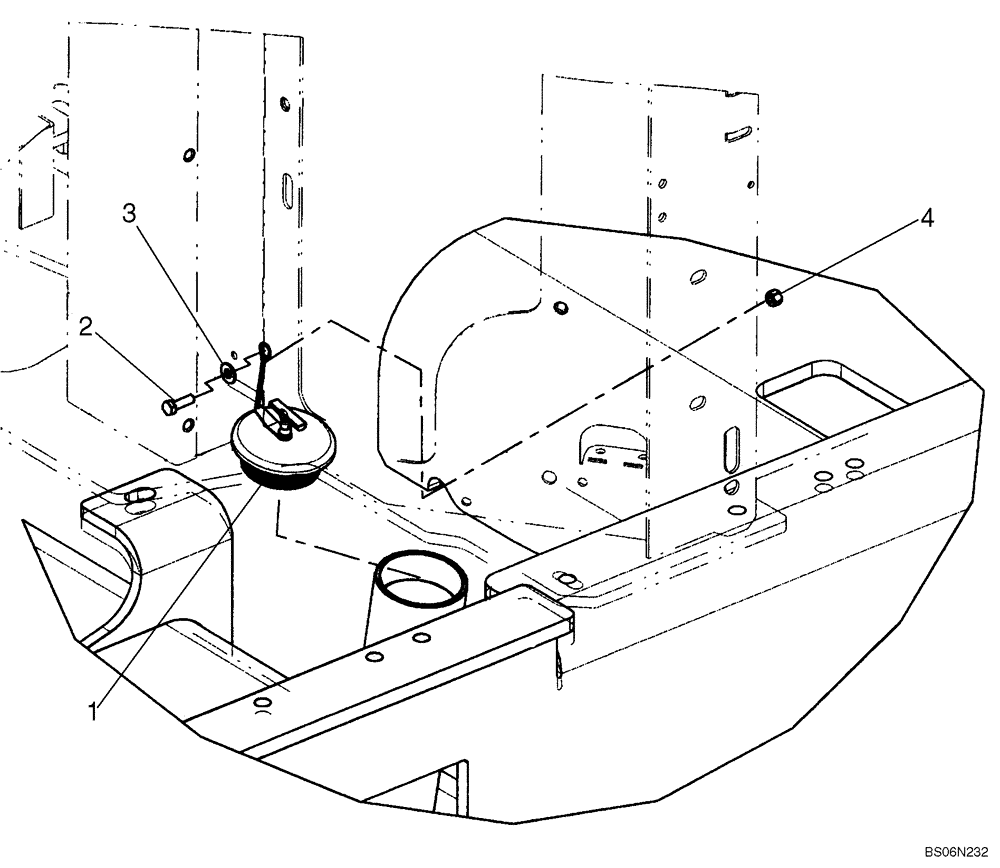 3
4
2
1
BS06N232