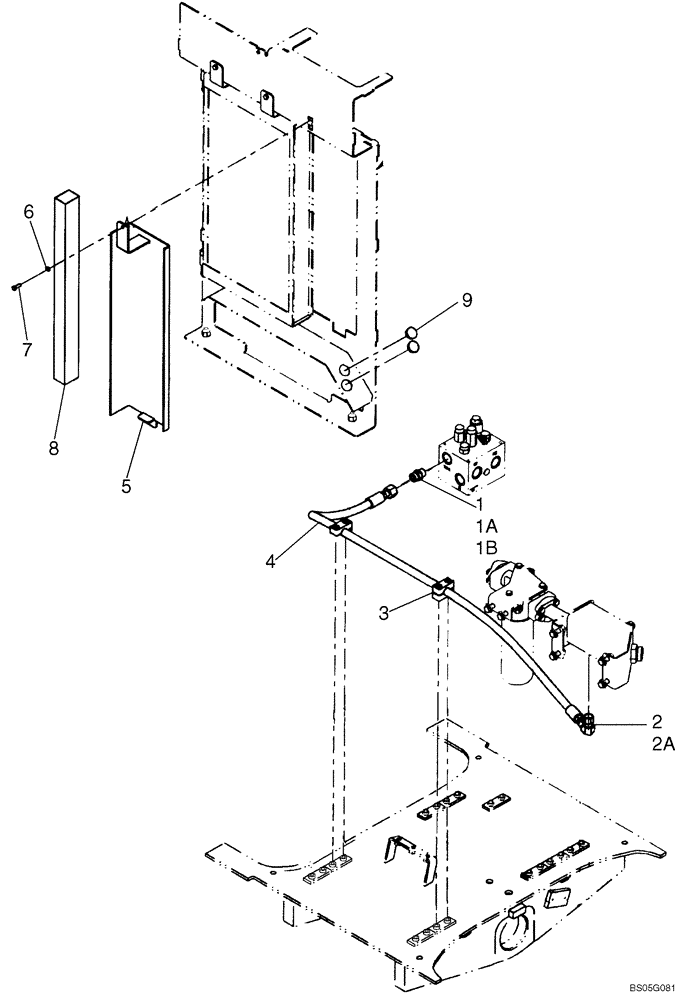 6
7
8
5
9
1
1A
1B
4
3
2
2A
BS05G081