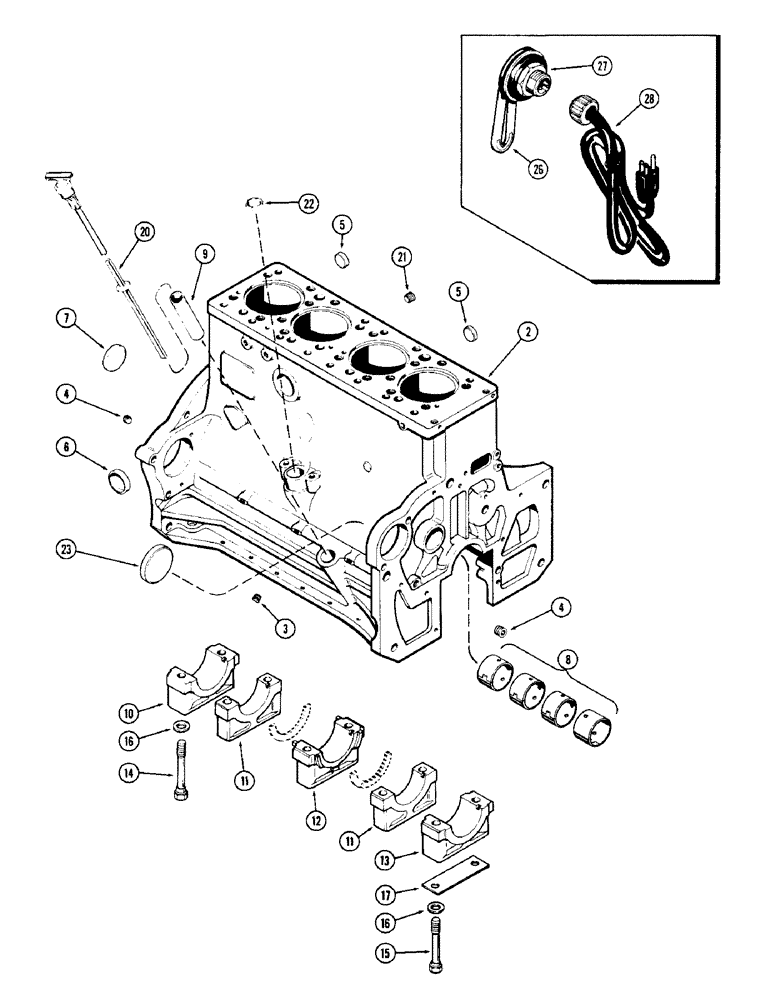 27
28
26
22
20
9
5
21
5
7
2
4
6
23
3
4
8
10
16
14
11
12
11
13
17
16
15