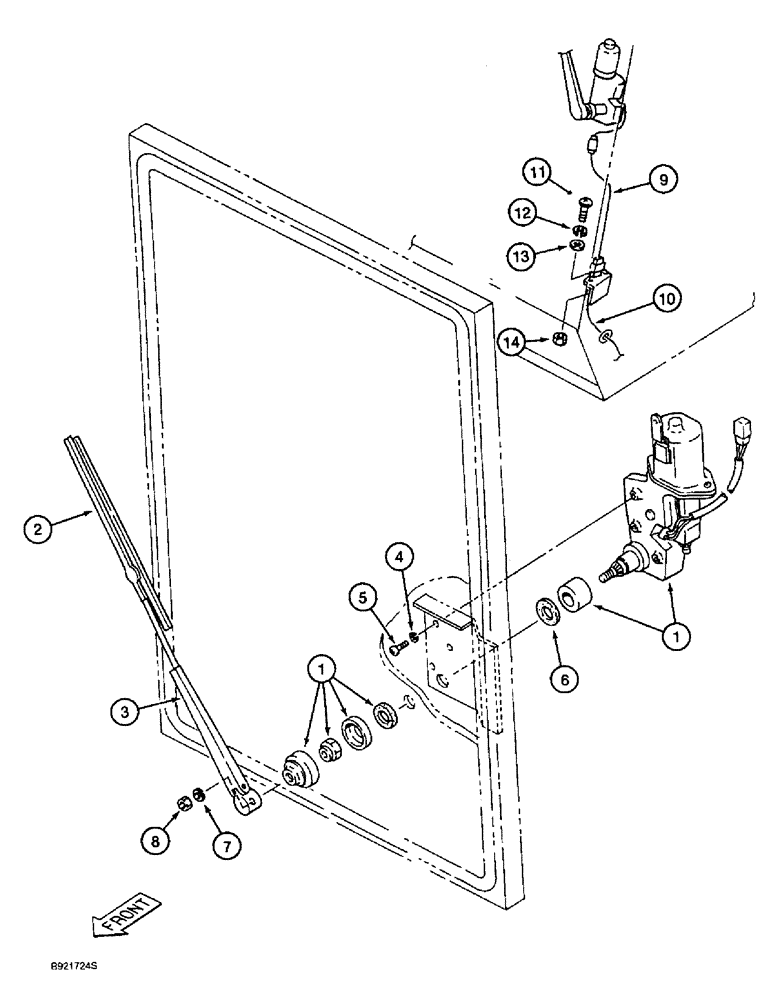 11
9
12
13
10
14
2
4
5
1
6
1
3
8
7
FRONT
B921724S