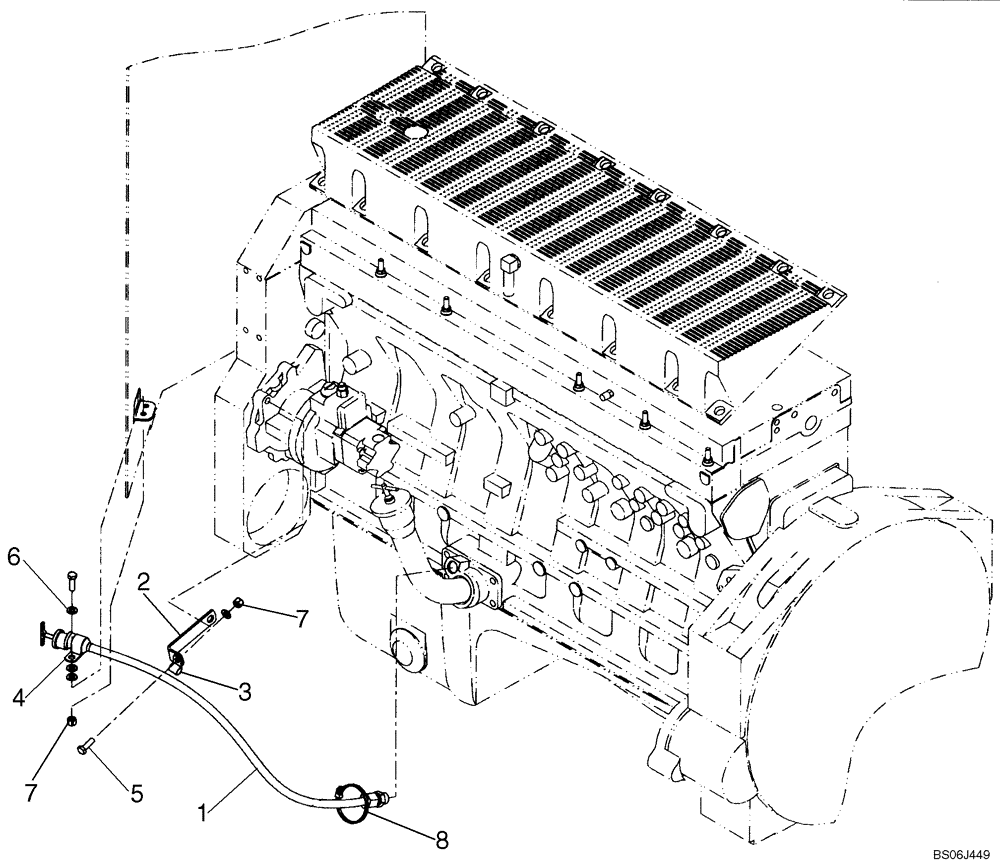 6
2
7
4
3
7
5
1
8
BS06J449