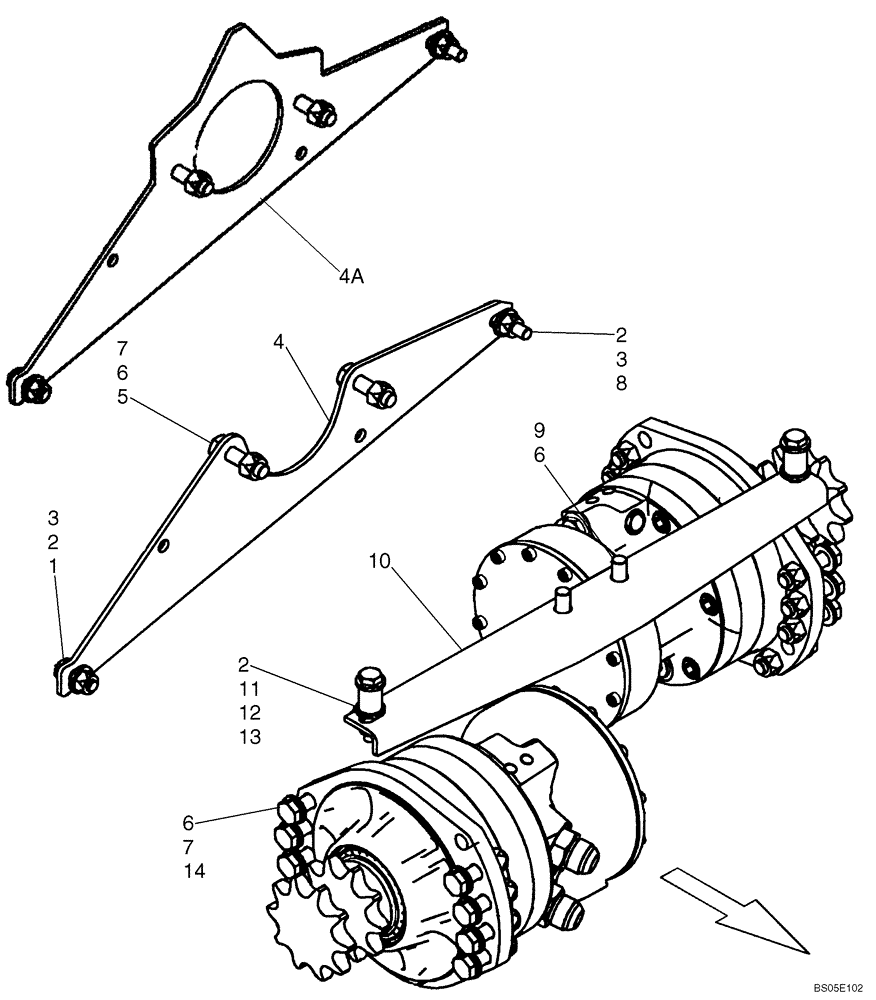 4A

7
6
5

4

2
3
8

9
6

3
2
1

10

2
11
12
13

6
7
14

BS05E102