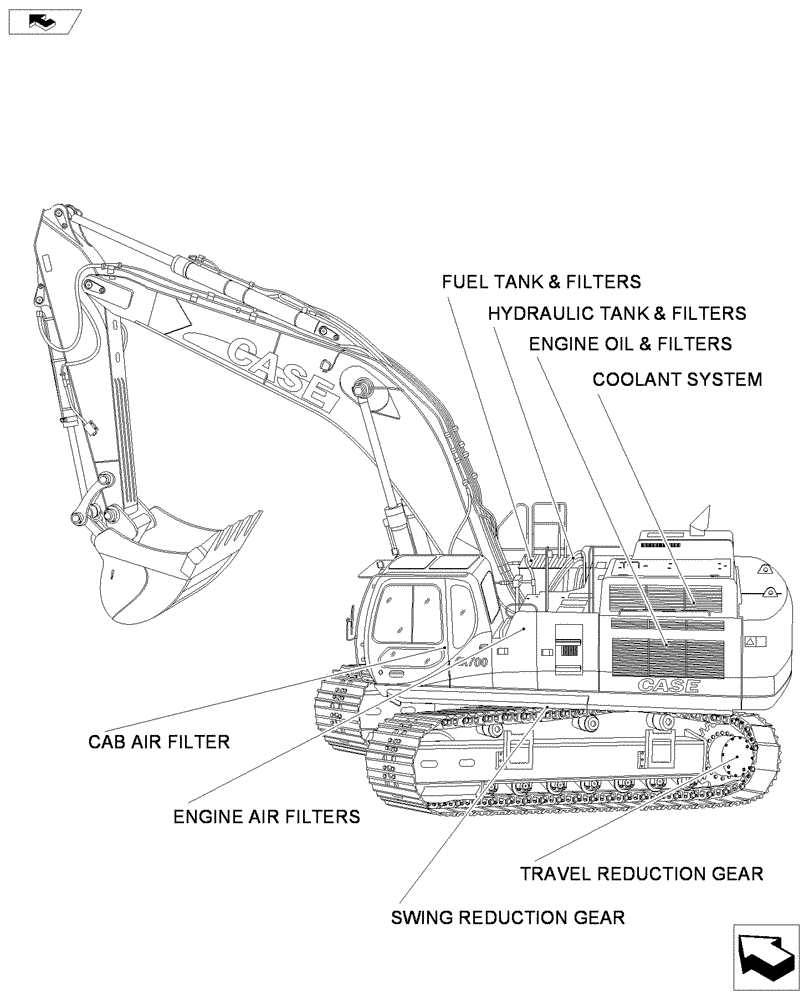 FUEL TANK & FILTERS
HYDRAULIC TANK & FILTERS
ENGINE OIL & FILTERS
COOLANT SYSTEM

CASE

CX700

CASE

CAB AIR FILTER

ENGINE AIR FILTERS

TRAVEL REDUCTION GEAR

SWING REDUCTION GEAR