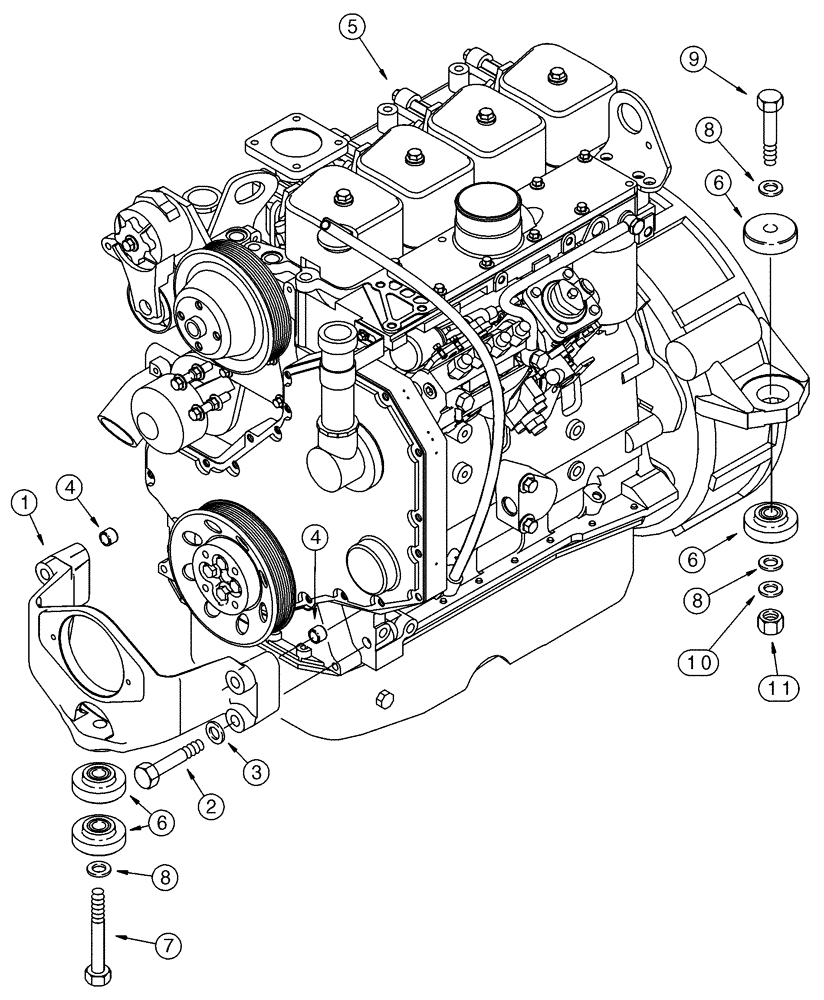 5
9
8
6
1
4
4
6
8
10
11
3
2
6
6
8
7