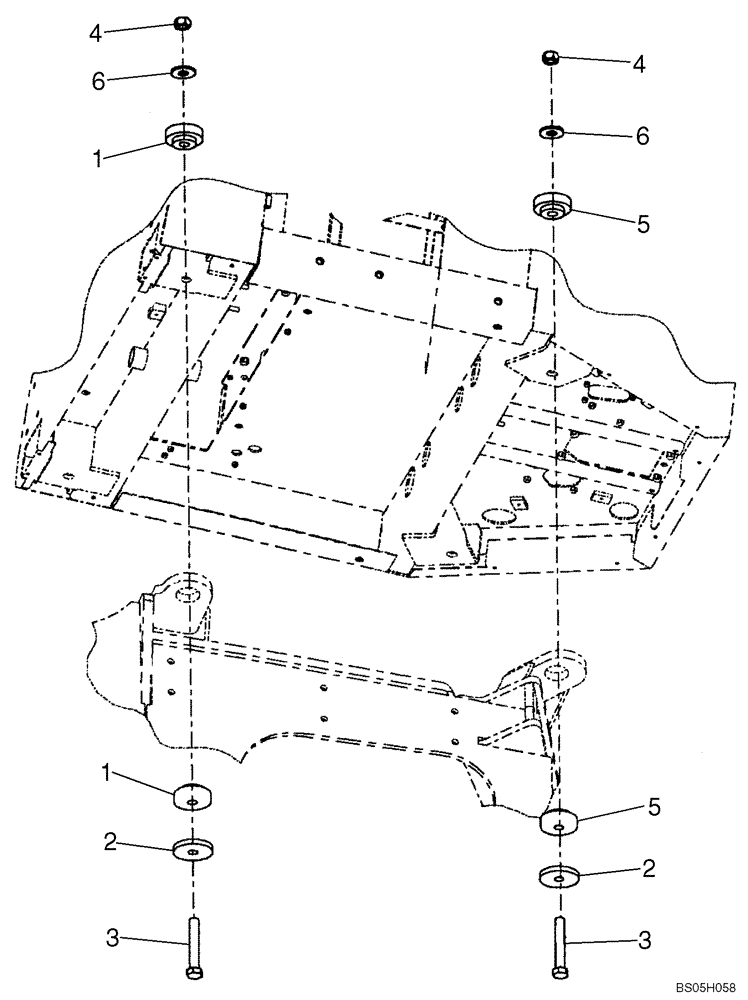 4
6
1
4
6
5
1
2
3
5
2
3
BS05H058