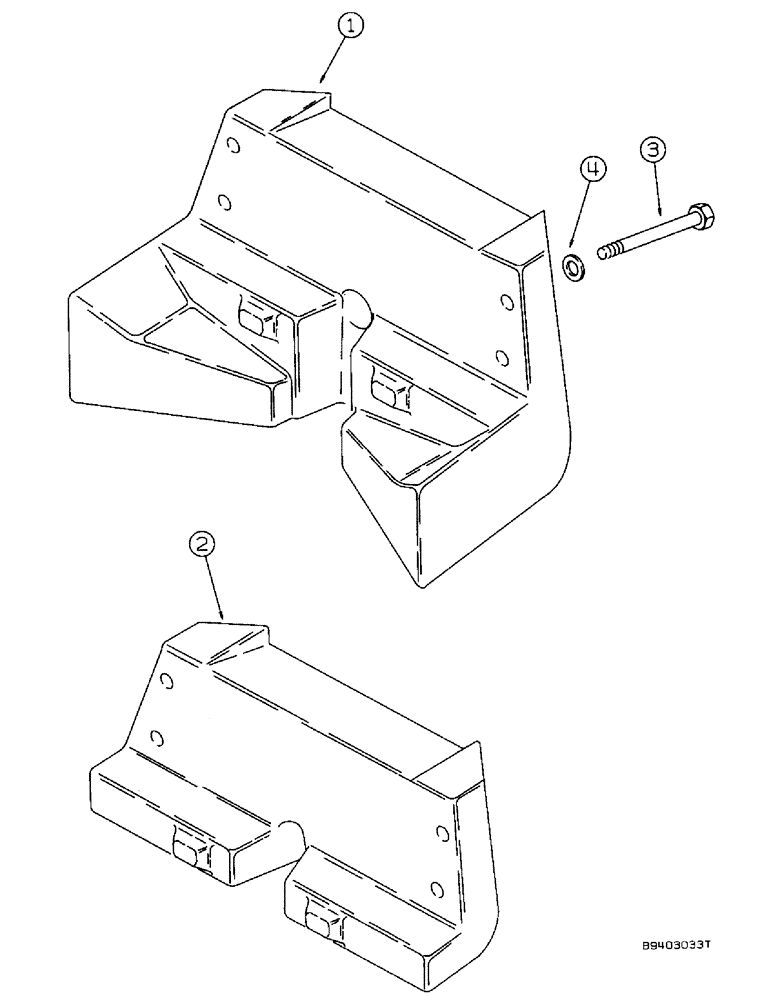 1
4
3
2
B9403033T