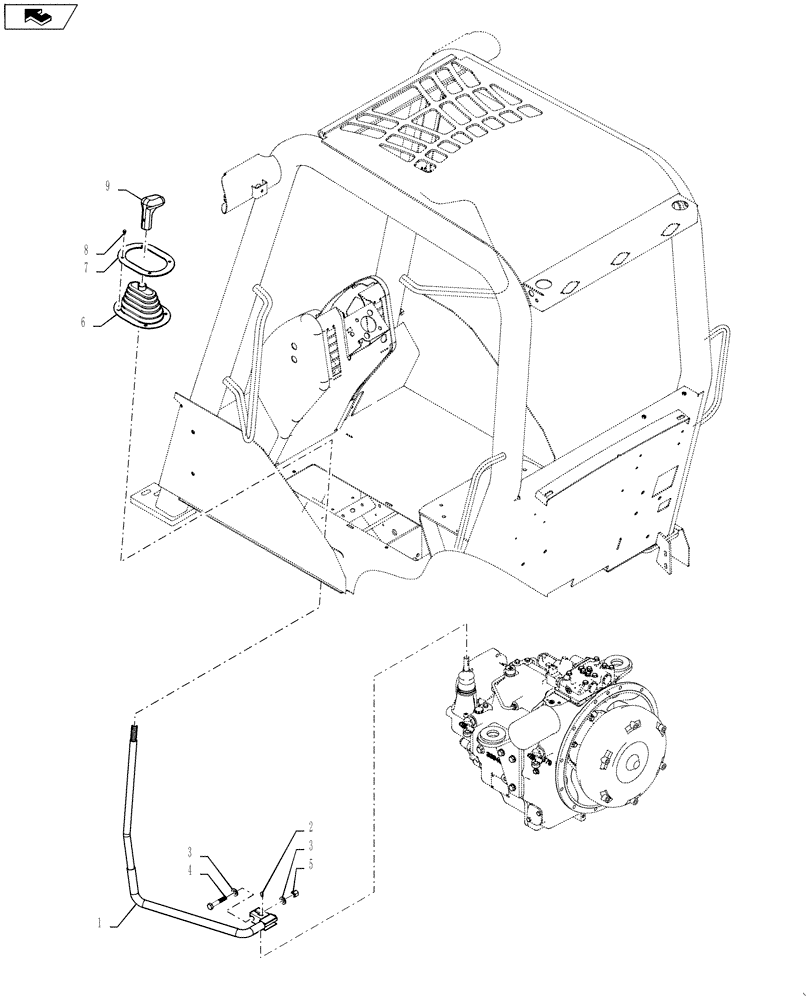 9
8
7
6
3
4
2
3
5
1