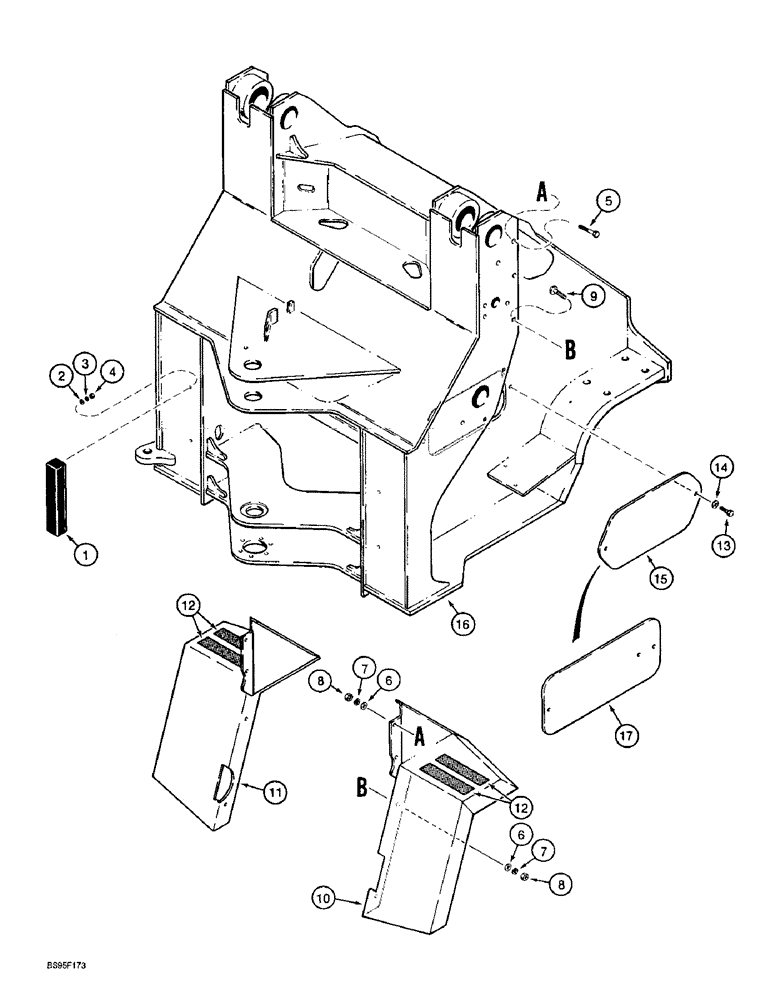 A
5
9
B
2
3
4
1
14
13
15
16
12
8
7
6
A
17
11
B
12
6
7
8
10
BS95F173