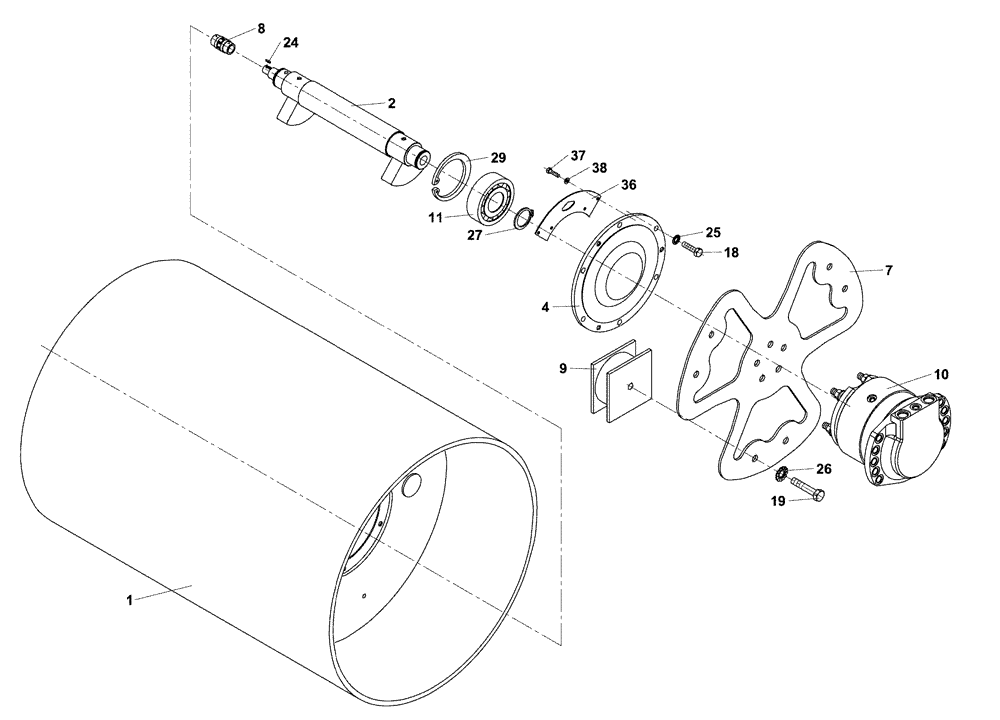 8
24
2
29
37
38
36
11
27
25
18
7
4
9
10
26
19
1