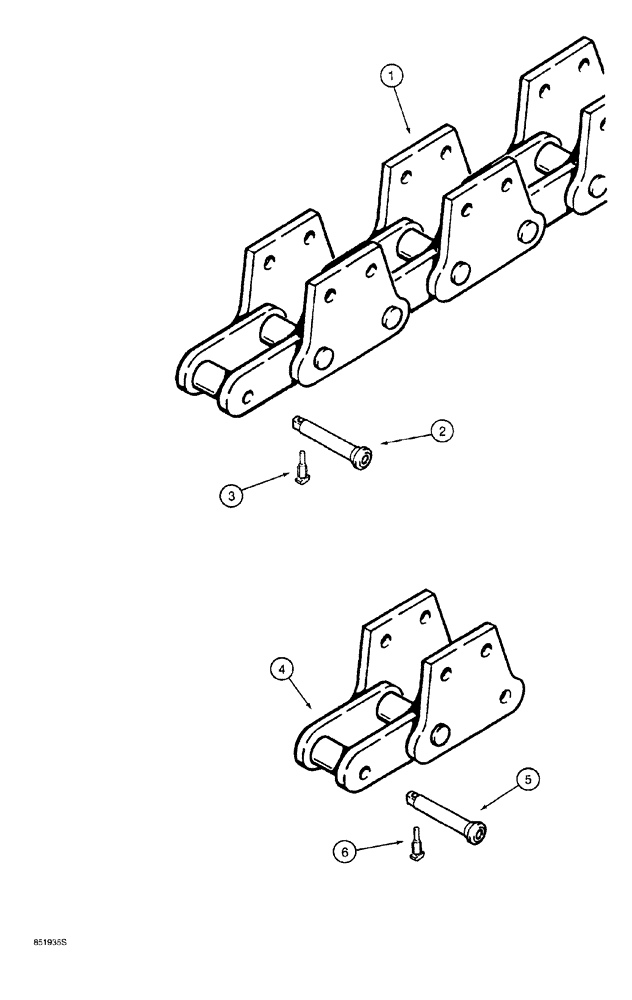 1
2
3
4
5
6
851935S