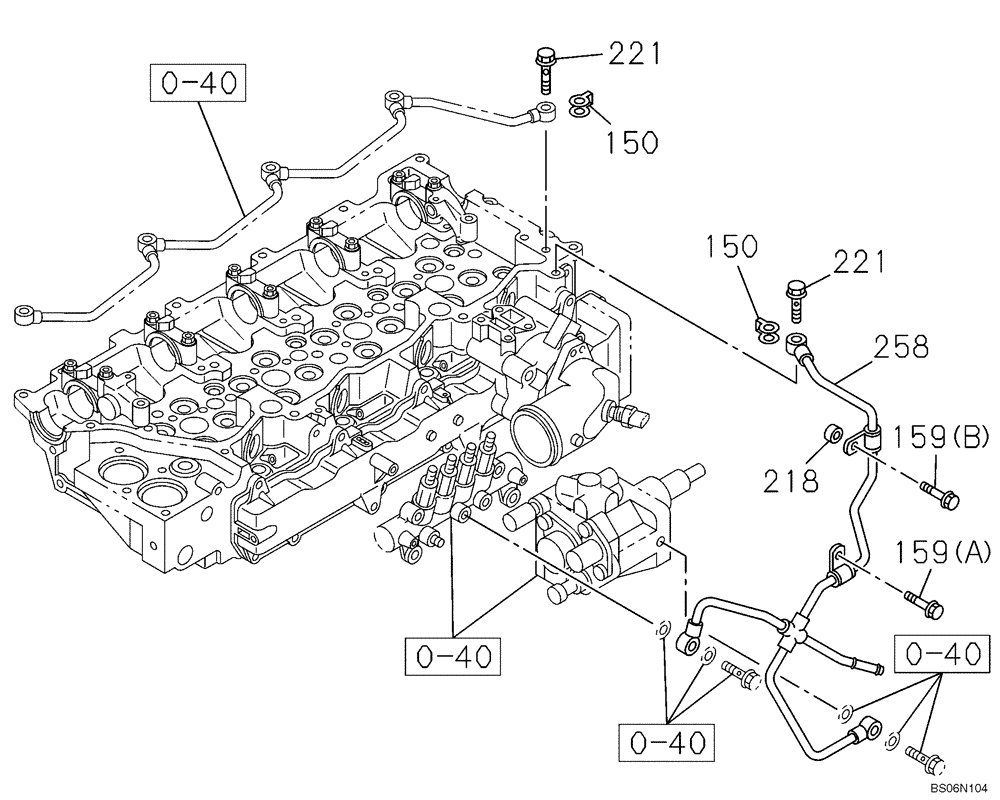 0-40
221
150
150
221
258
218
159(B)
159(A)
0-40
0-40
0-40
BS06N104