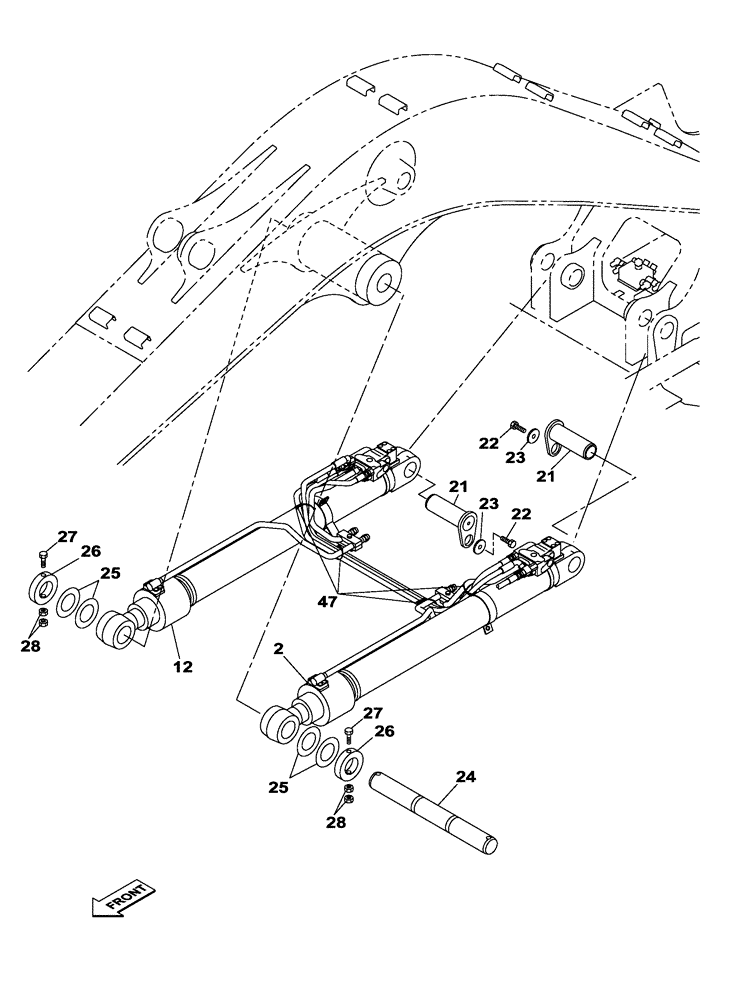 22
23
21
21
23
22
27
26
25
47
28
12
2
27
26
25
24
28
FRONT