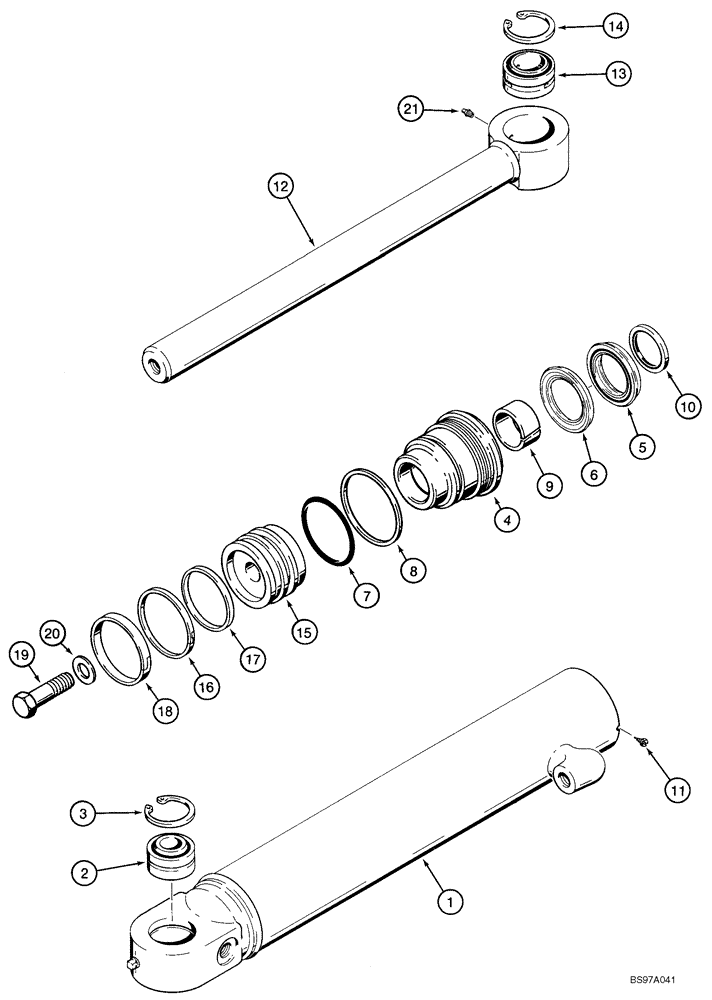 14
13
21
12
10
5
6
9
4
8
7
15
17
16
18
20
19
11
3
2
1
BS97A041