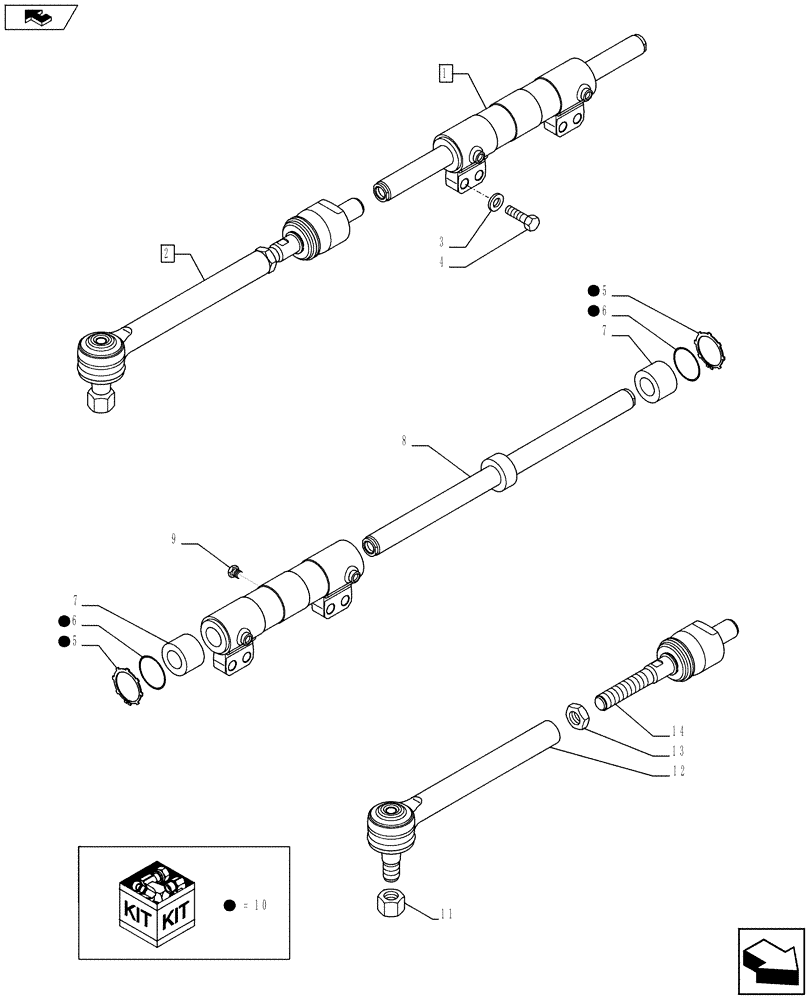 1
2
3
4
● 5
● 6
7
8
9
7
● 6
● 5
14
13
12
11
KIT KIT
● = 10