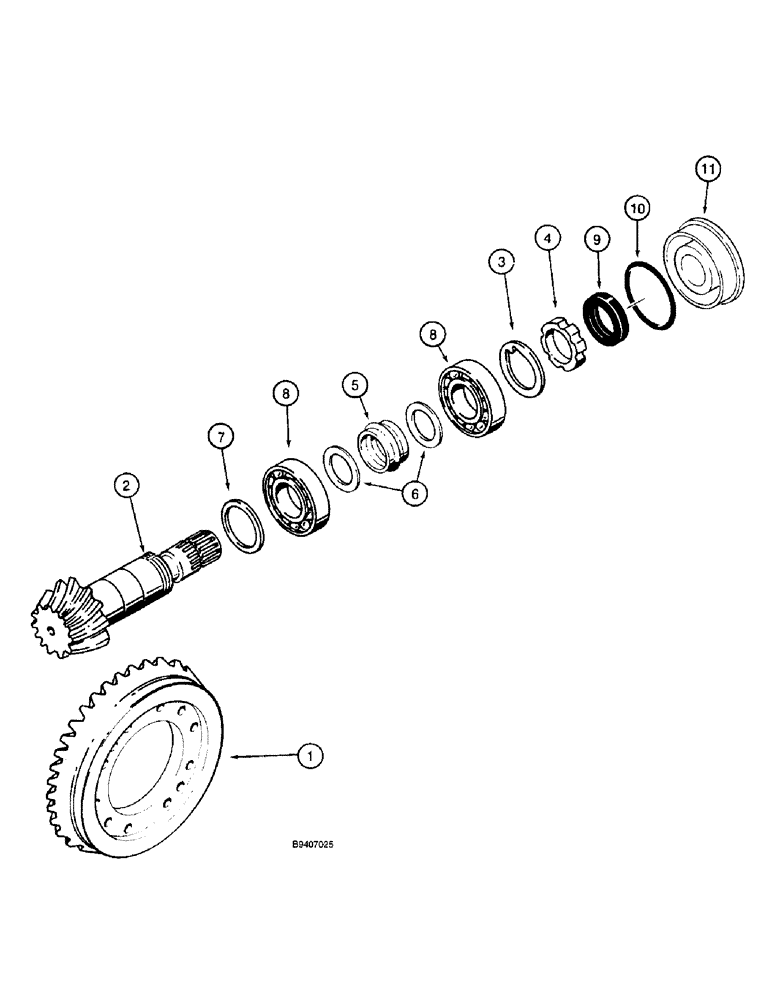 11
10
9
4
3
8
5
8
7
6
2
1
B9407025