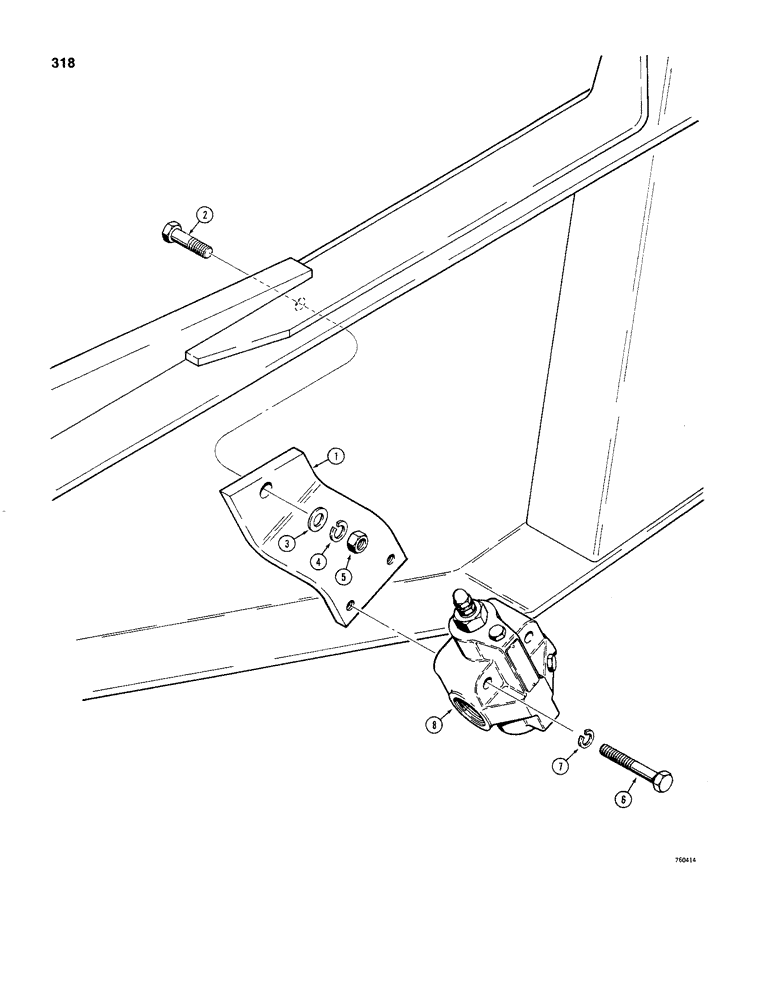 318

2

1

3

4

5

8

7

6

750414