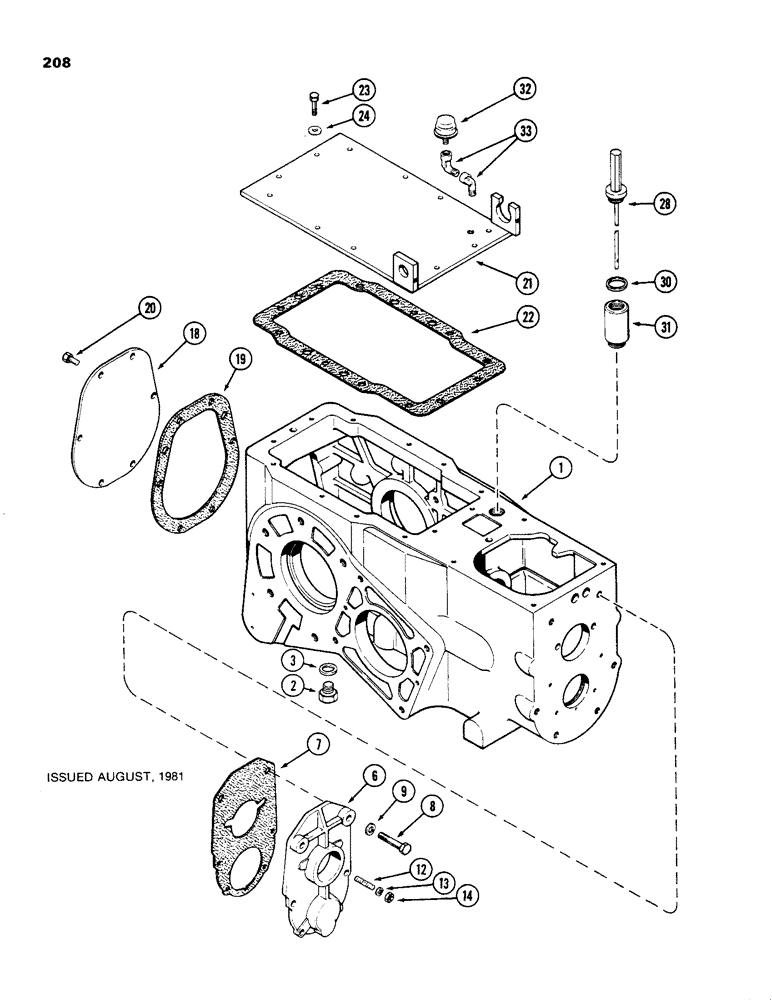 208

23
24
32
33
28
21
30
22
31
20
18
19
1
3
2
ISSUED AUGUST, 1981
7
6
9
8
12
13
14