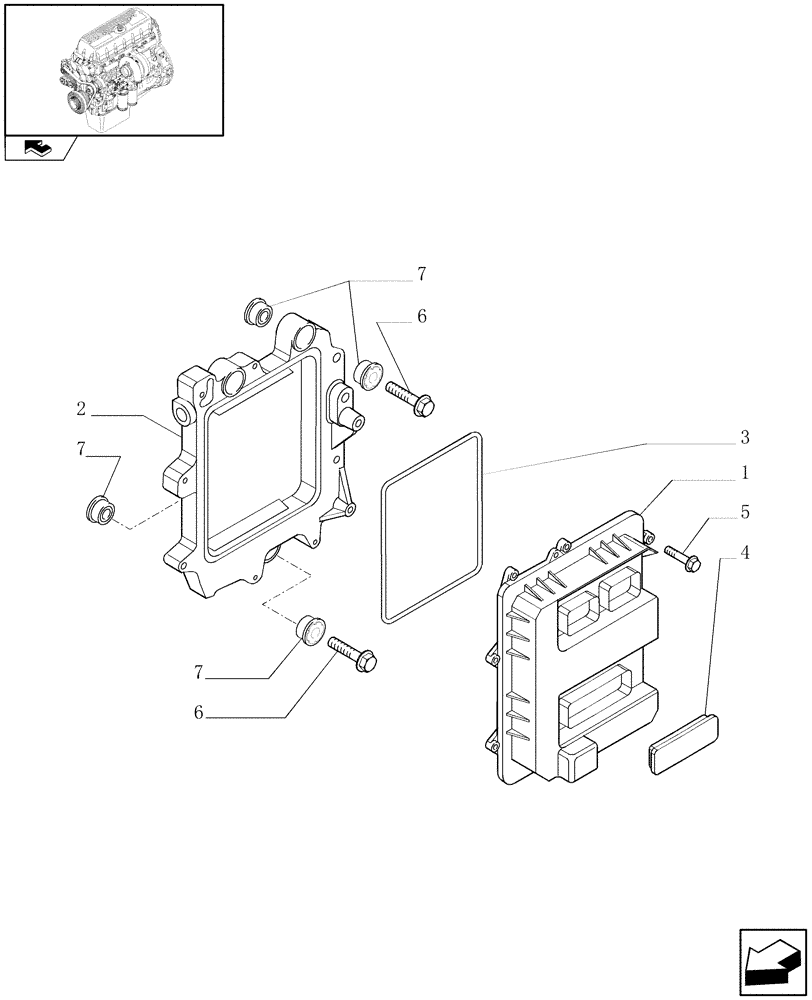 7
6
2
7
3
1
5
4
7
6