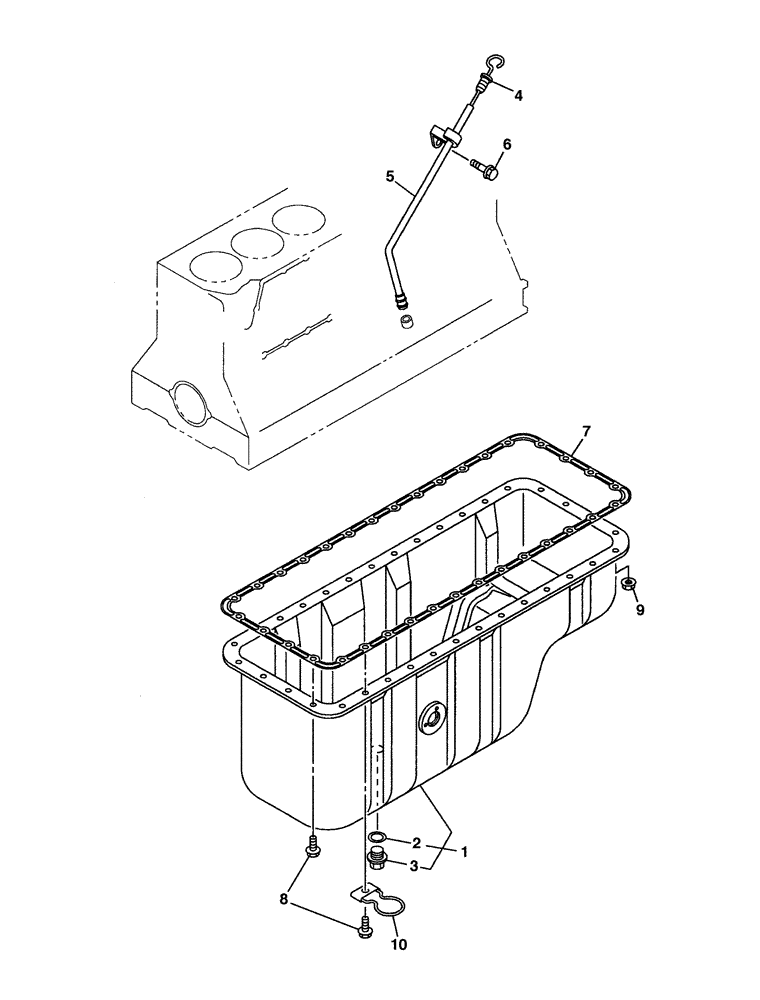 4
6
5
7
9
2
1
3
8
10