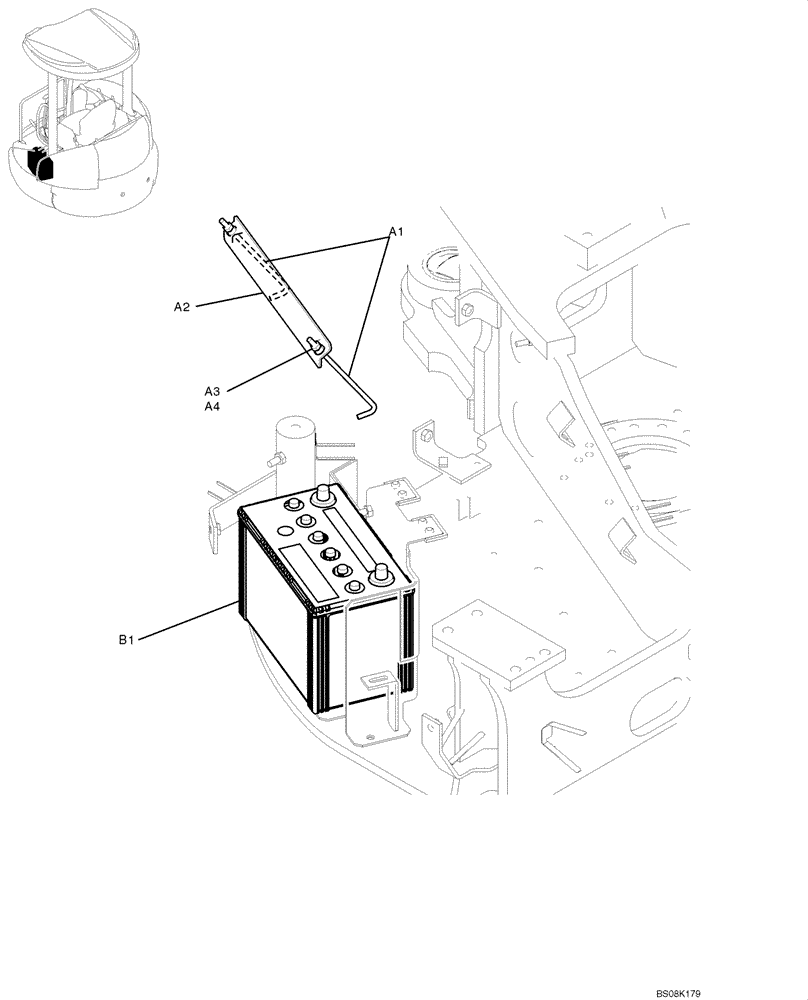 A1
A2
A3
A4
B1
BS08K179