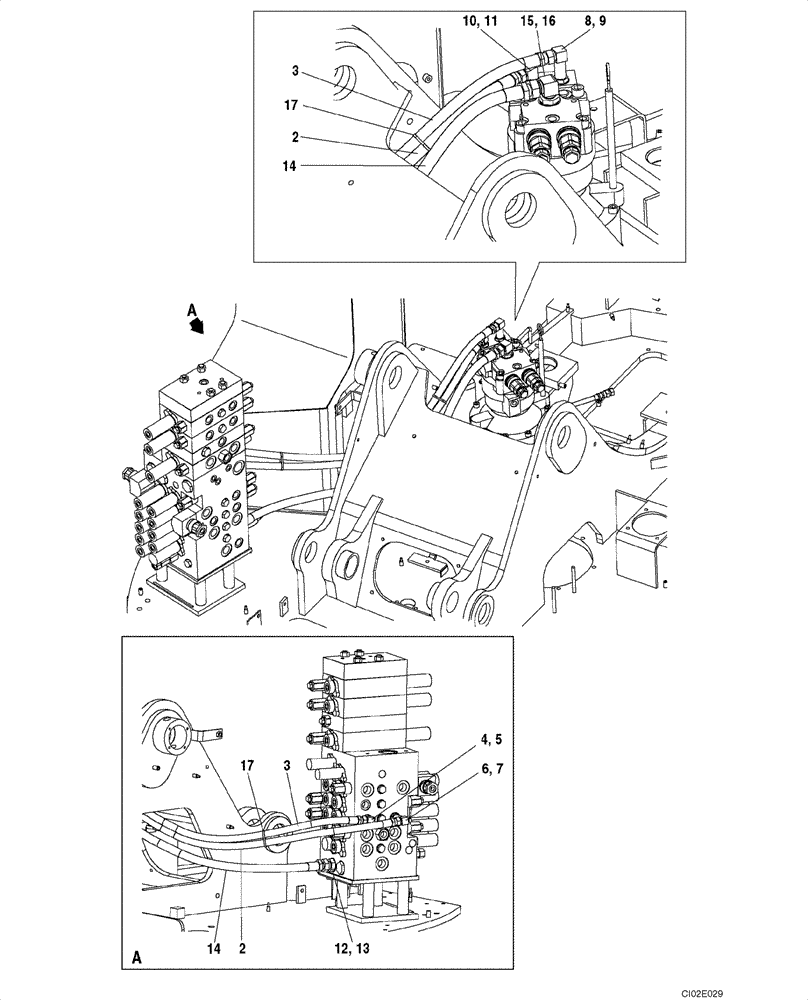 10, 11
15, 16
8, 9
3
17
2
14

A

17
3
4, 5
6, 7
14
2
12, 13
A

CI02E029