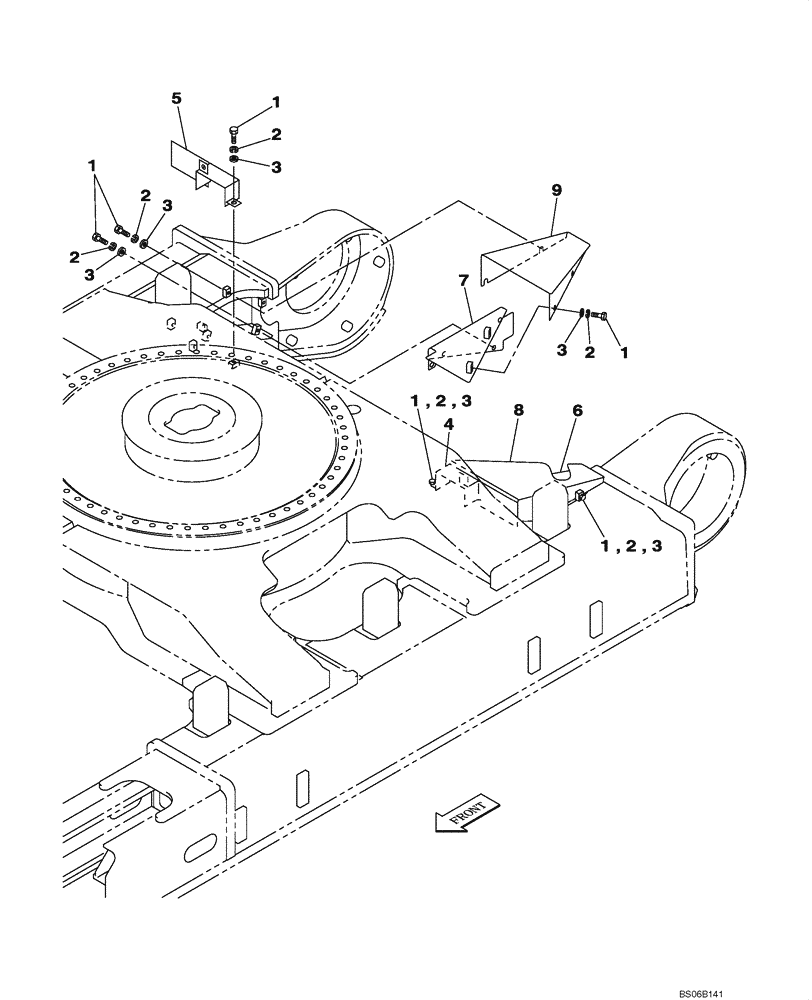 5
1
2
3
1
2
3
2
3
9
7
3
2
1
1 , 2 , 3
4
8
6
1 , 2 , 3
FRONT
BS06B141