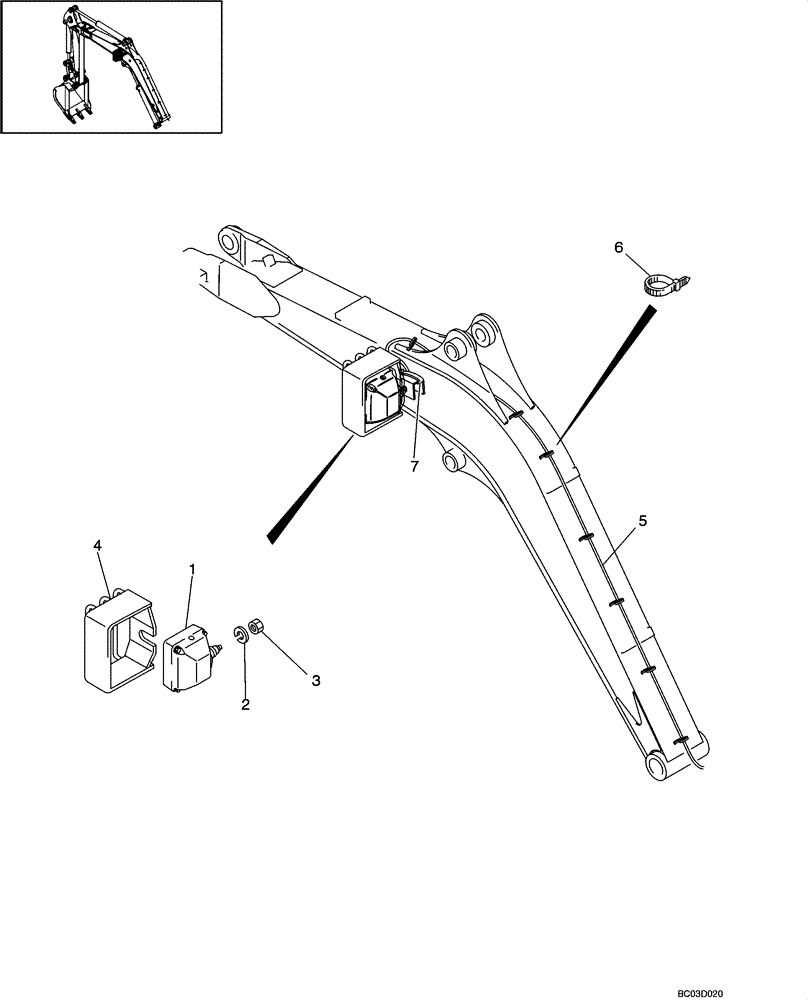 6
7
5
4
1
2
3
BC03D020