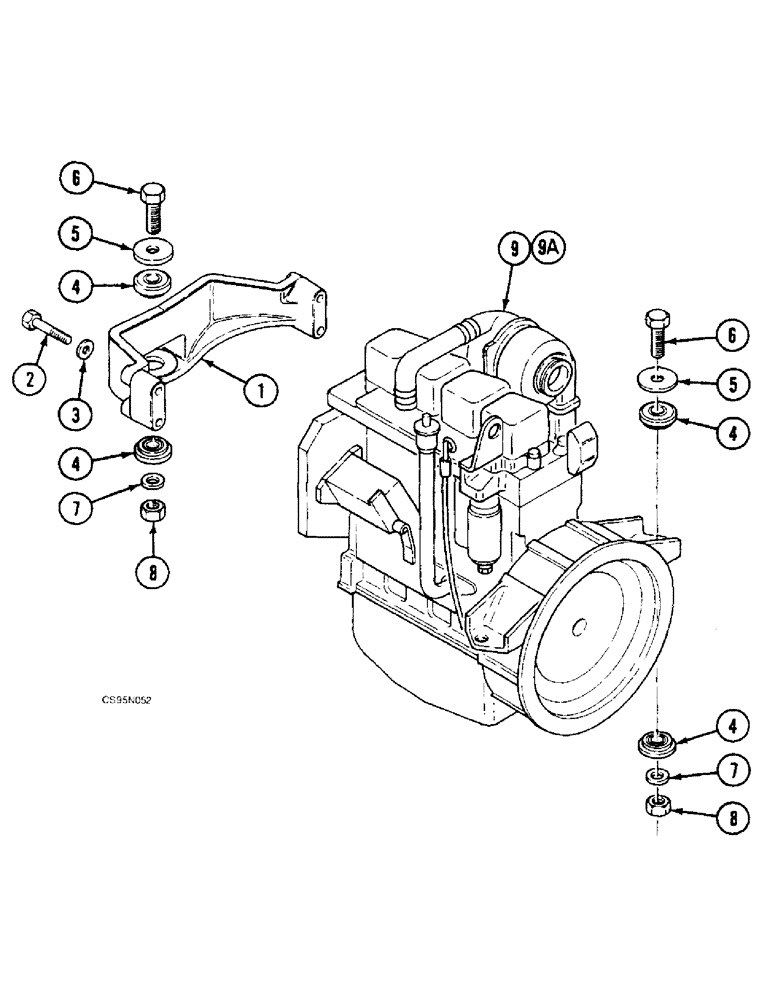 6
5
4
2
3
1
4
7
8
9
9A
6
5
4
CS95N052
4
7
8