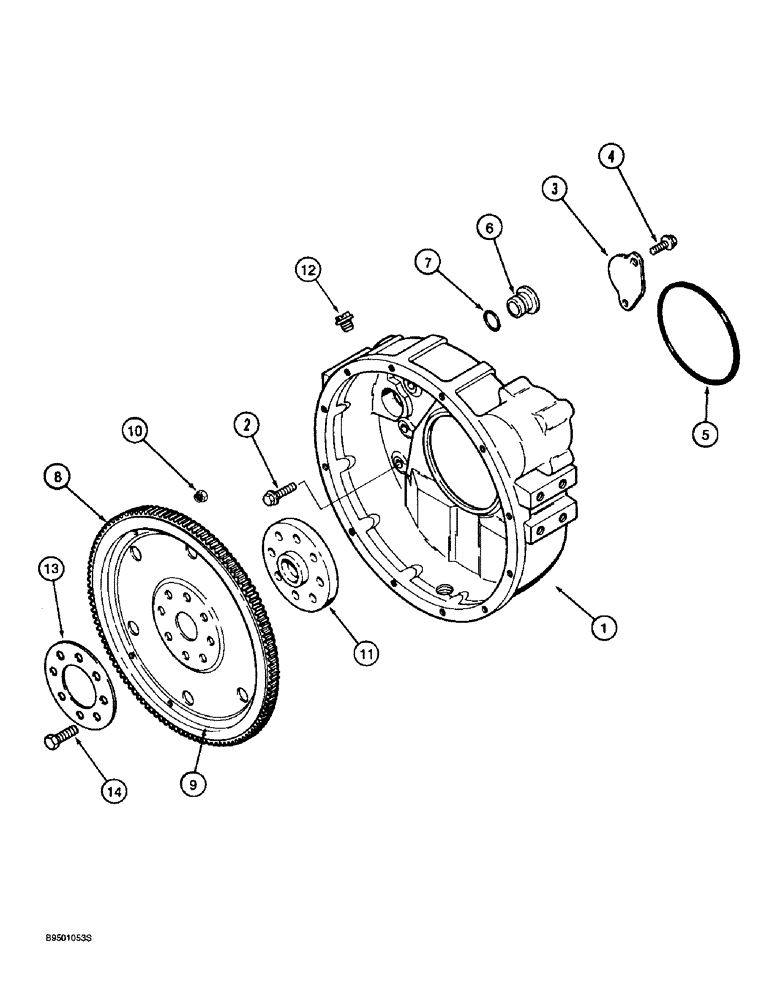 4
3
6
7
12
5
10
2
8
13
11
1
9
14
B9501053S