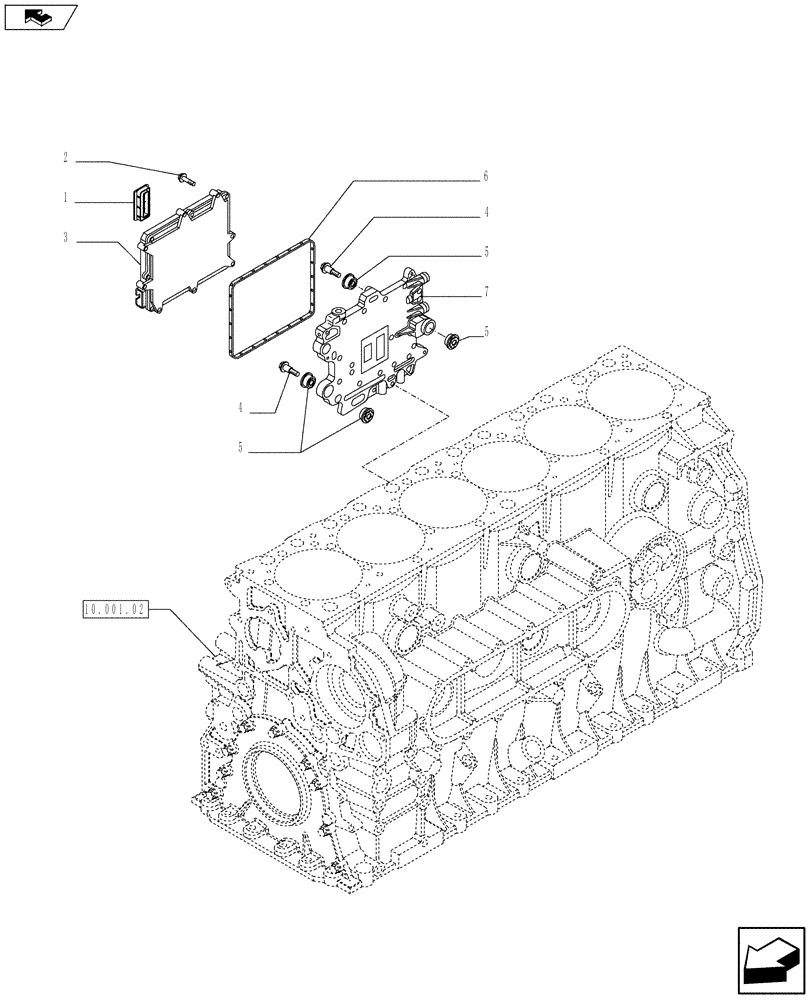 2
1
3
6
4
5
7
5
4
5
10.001.02