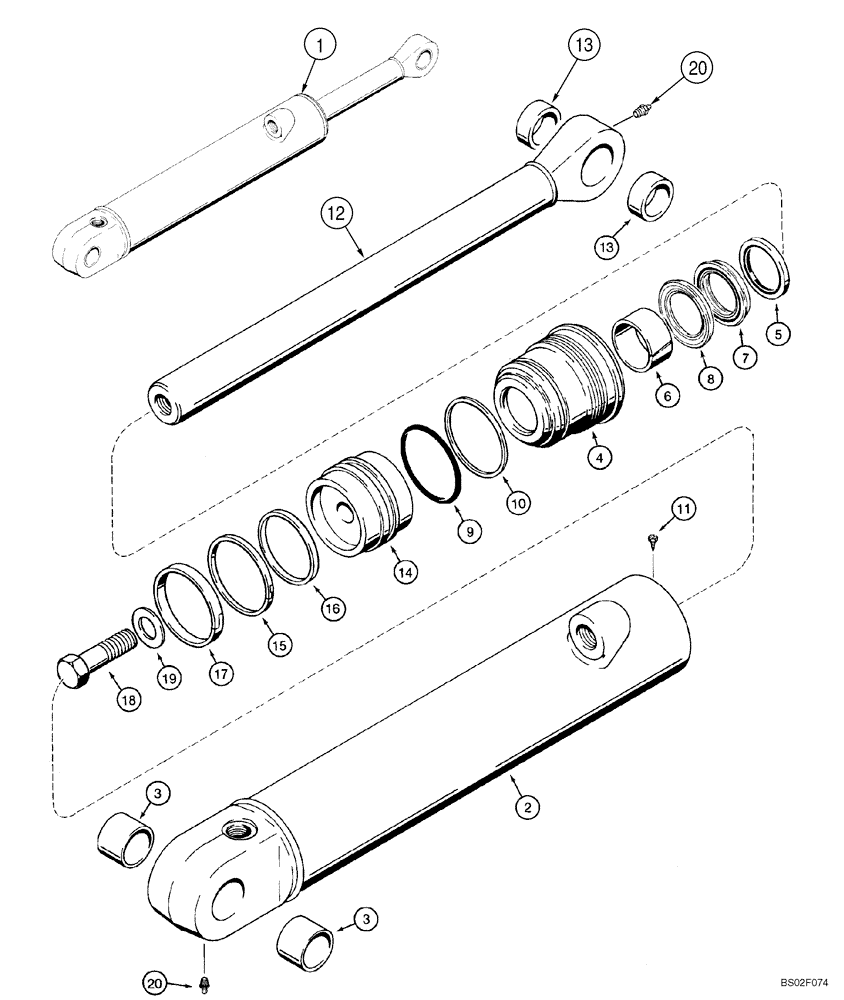 1
13
20
12
13
5
7
8
6
4
10
9
11
14
16
15
17
19
18
2
3
3
20
BS02F074