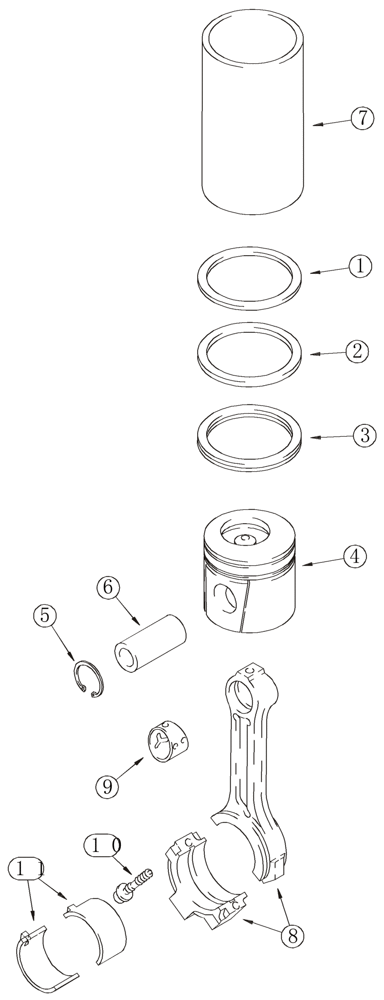 7
1
2
3
4
6
5
9
10
11
8