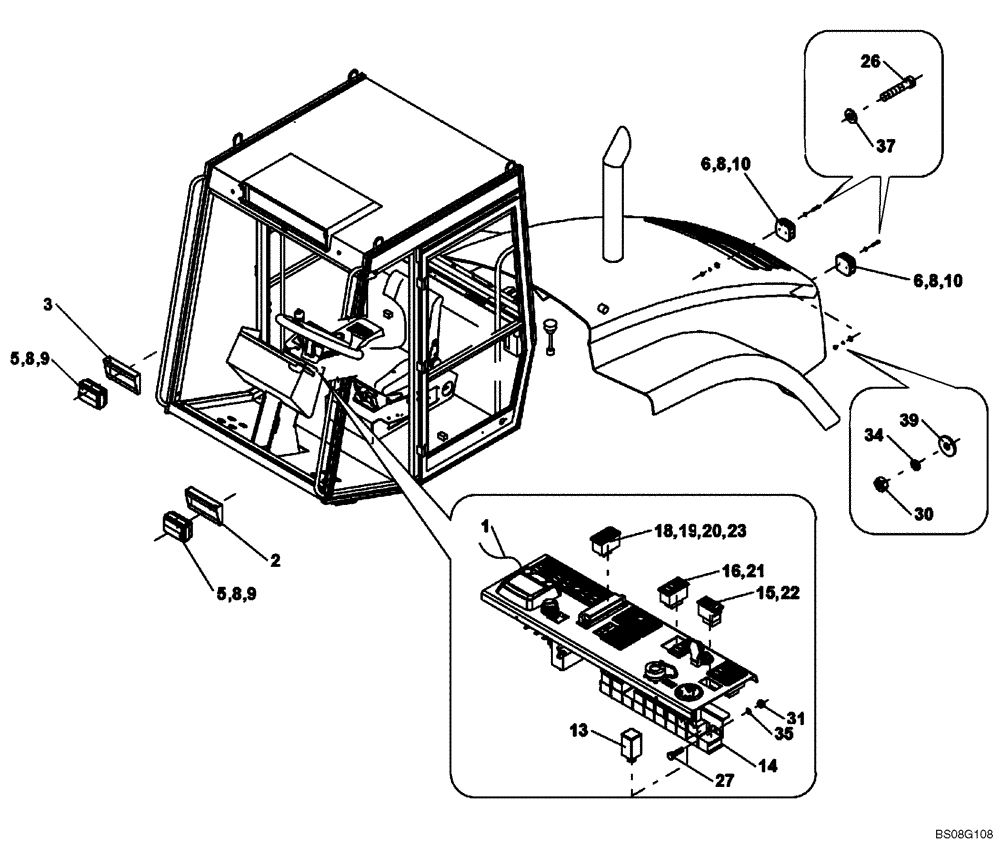 26
37
6,8,10
6,8,10
3
5,8,9
39
34
30
2
5,8,9
1
18,19,20,23
16,21
15,22
31
35
13
14
27
BS08G108