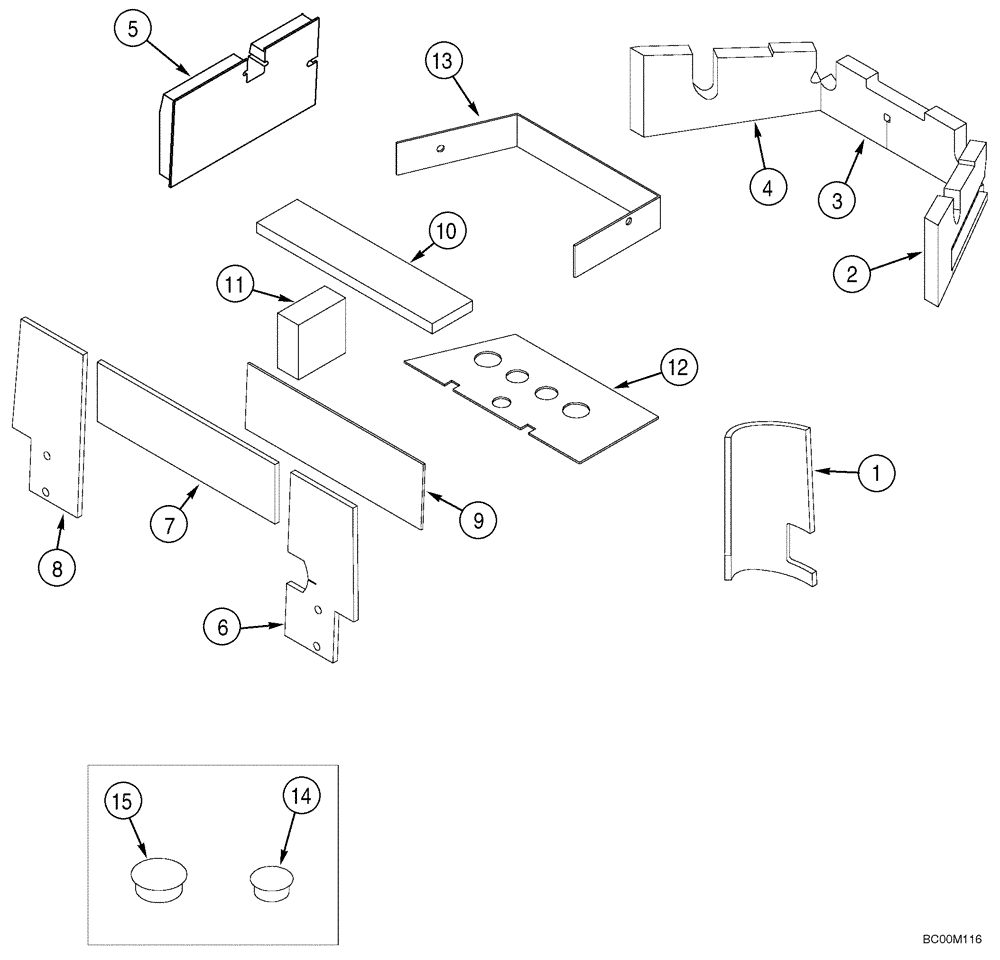 5
13
4
3
2
10
11
12
1
8
7
9
6
15
14
BC00M116