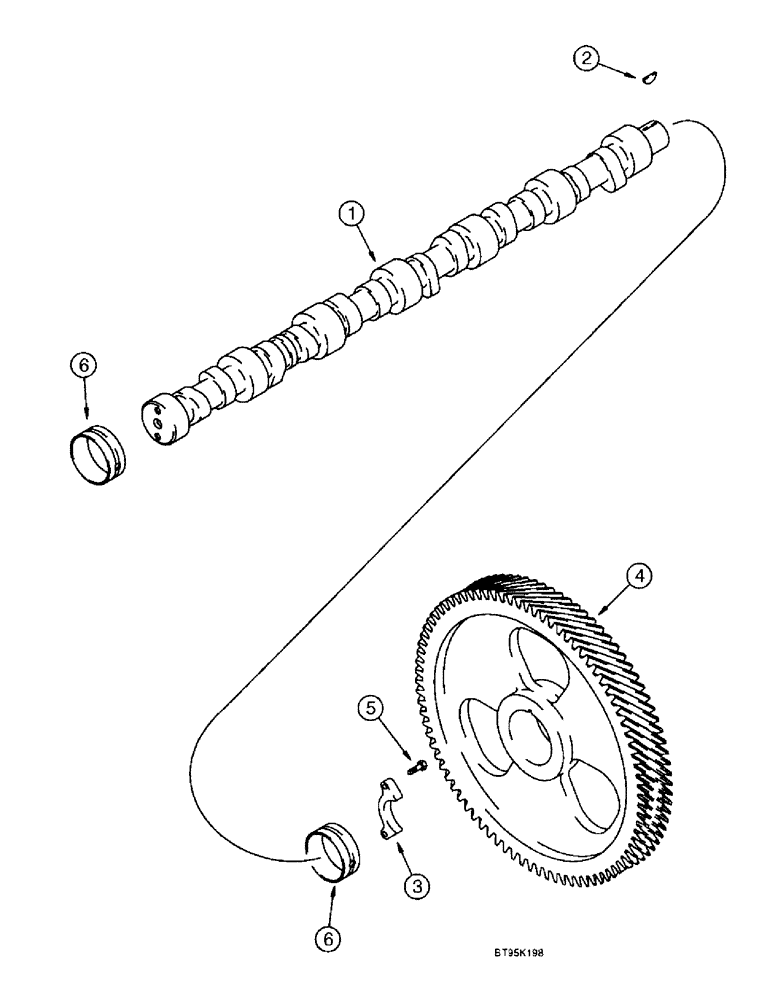 2
1
6
4
5
3
6
BT95K198