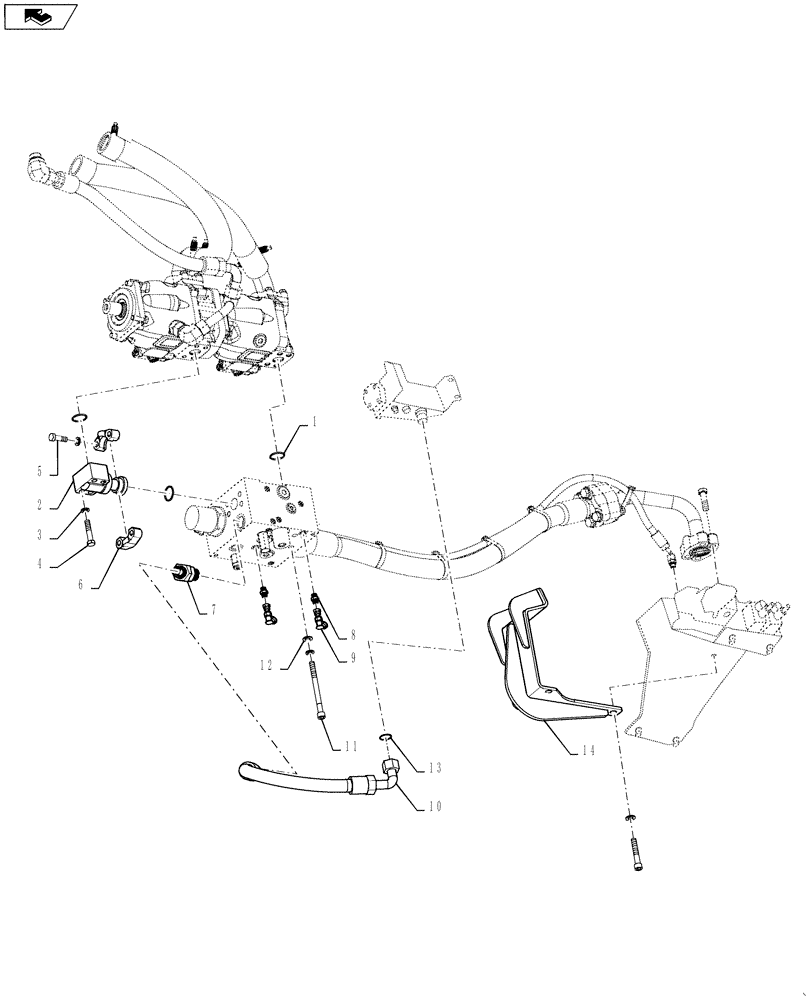 1
5
2
3
4
6
7
8
9
12
11
13
10
14