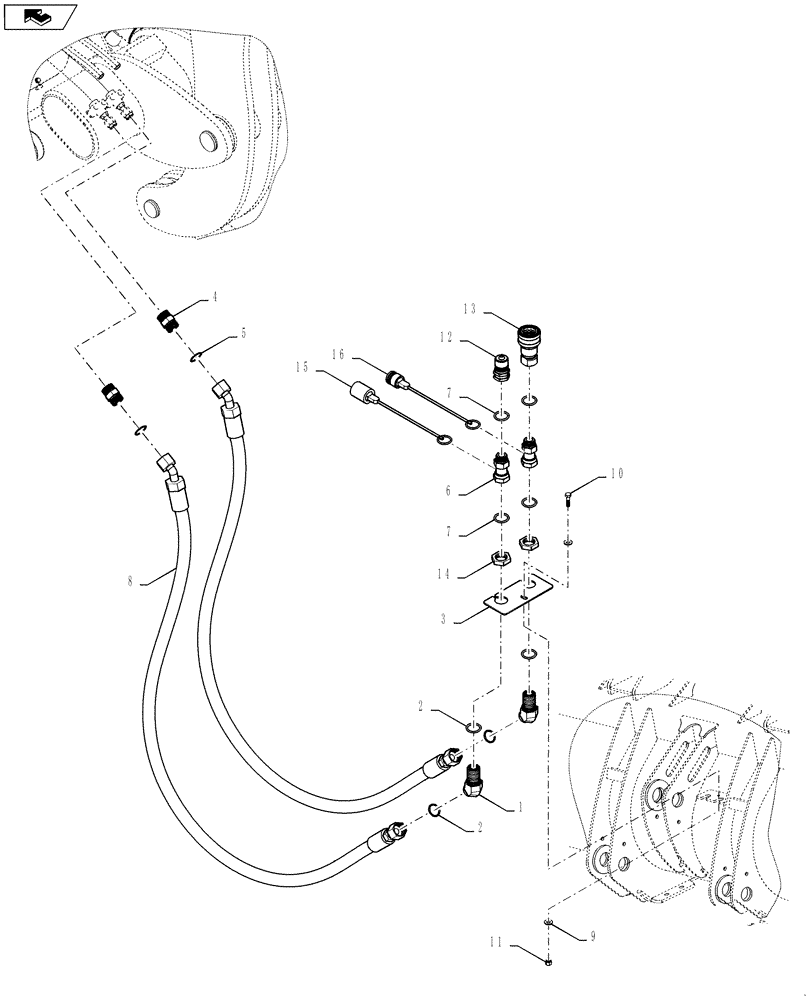 4
5
13
12
16
15
7
6
10
7
14
3
8
2
1
2
9
11