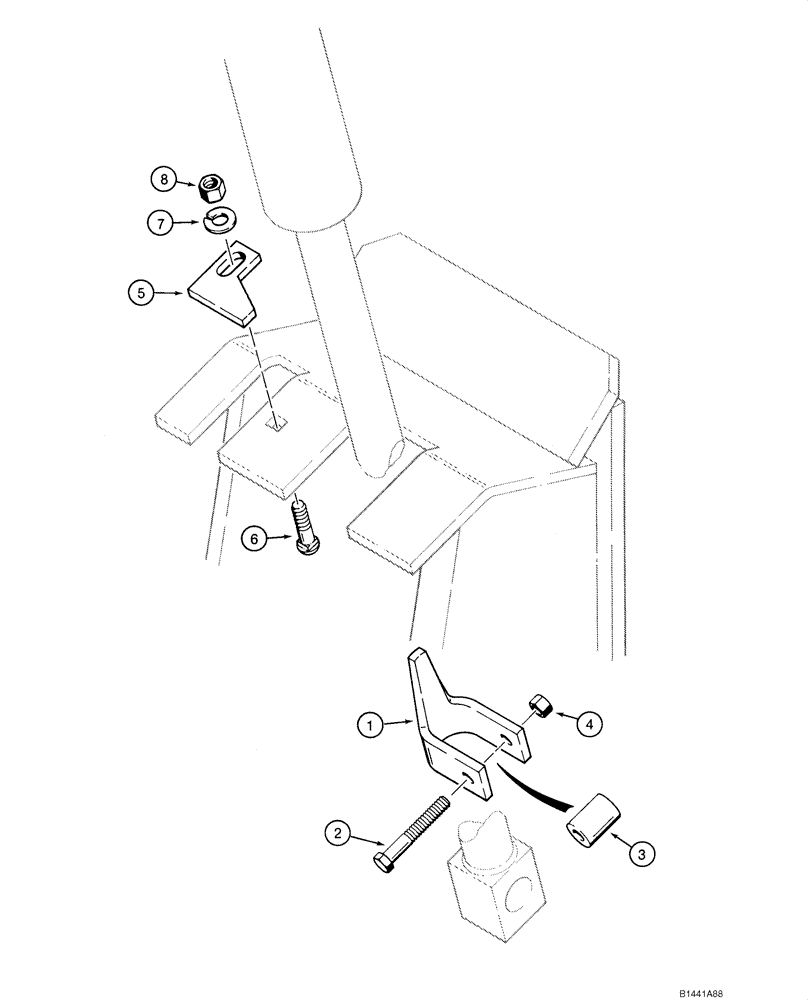 8
7
5
6
1
4
2
3
B1441A88