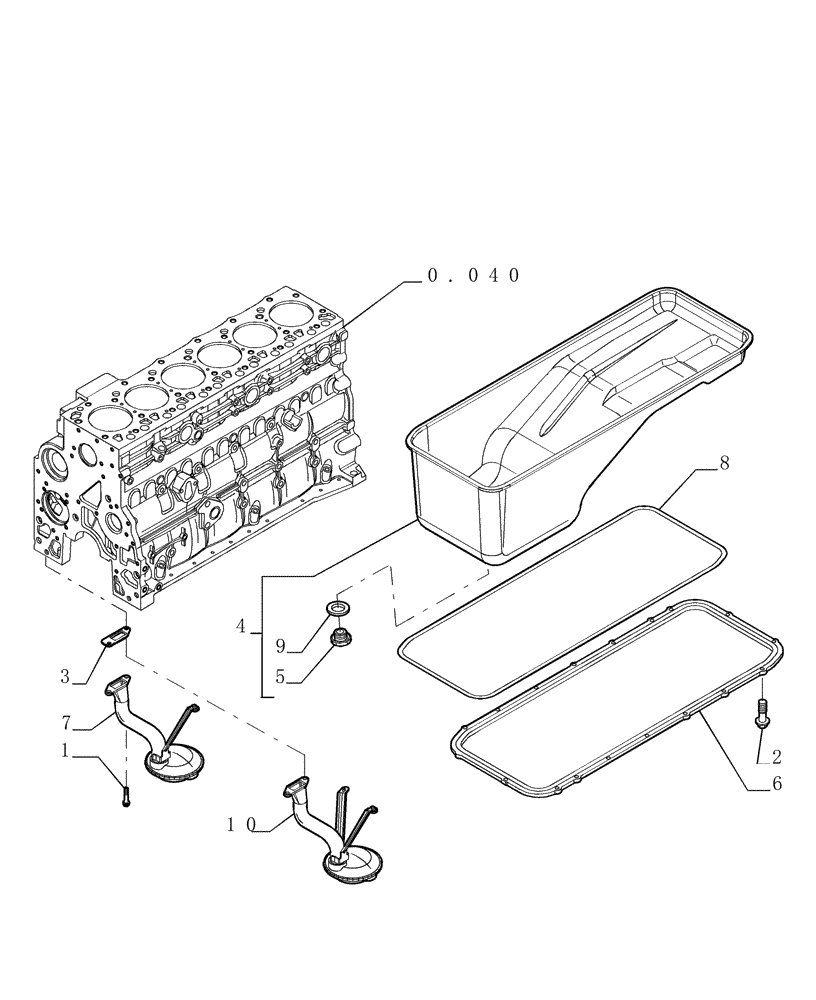 0.040
8
4
9
5
3
7
1
10
2
6