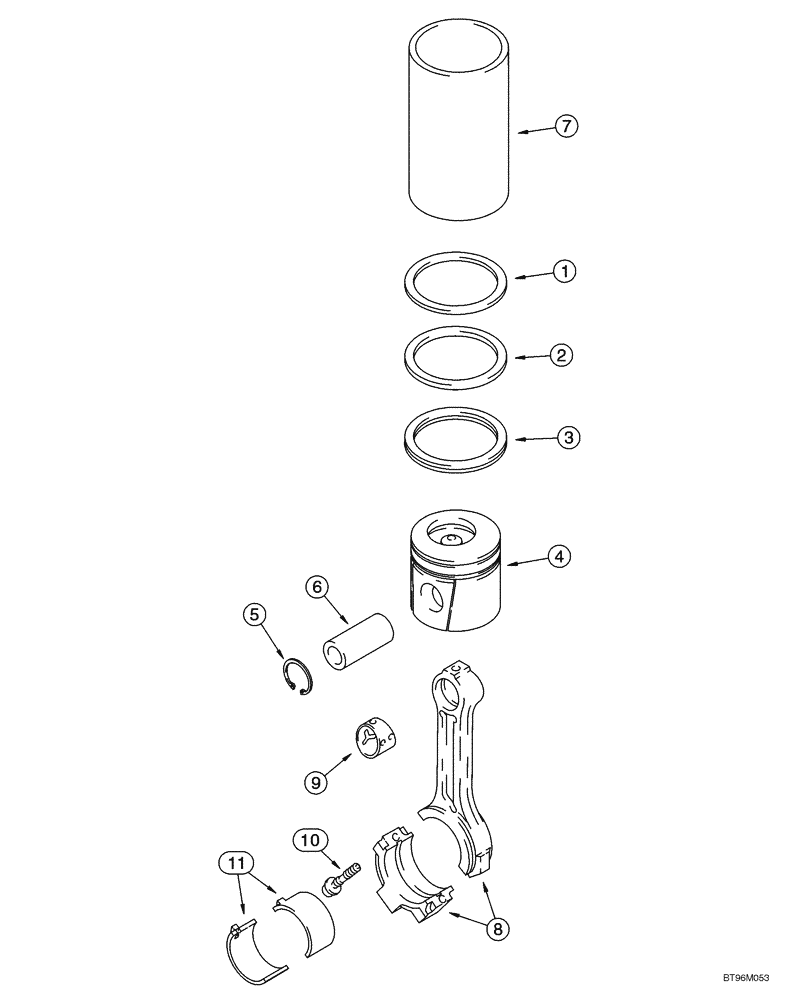 7
1
2
3
4
6
5
9
10
11
8
BT96M053