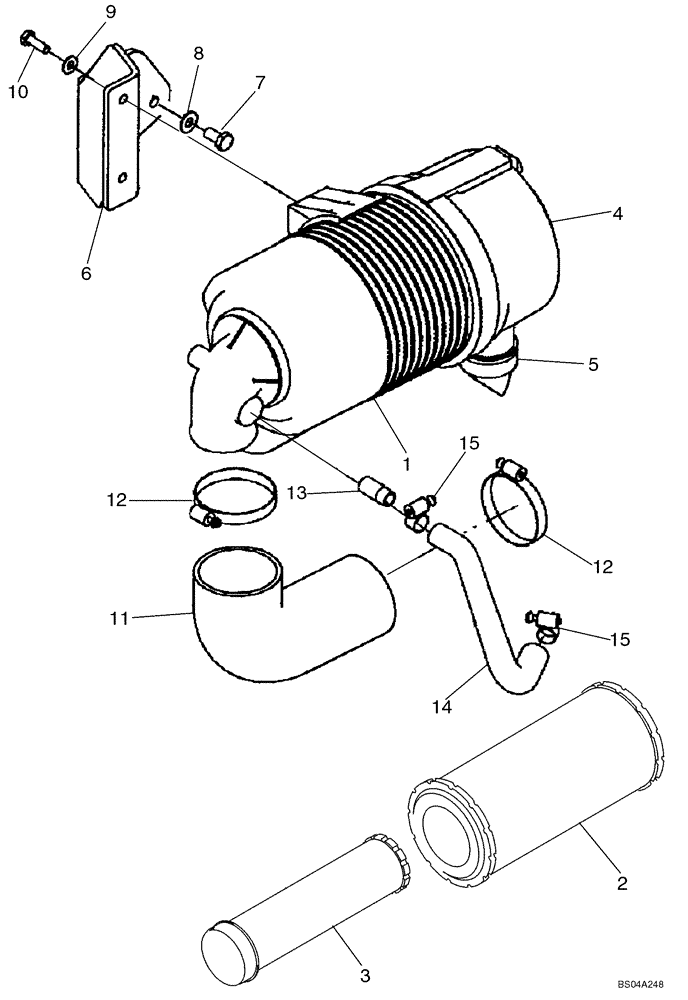 9
10
8
7
6
4
5
1
15
12
13
12
11
15
14
2
3
BS04A248