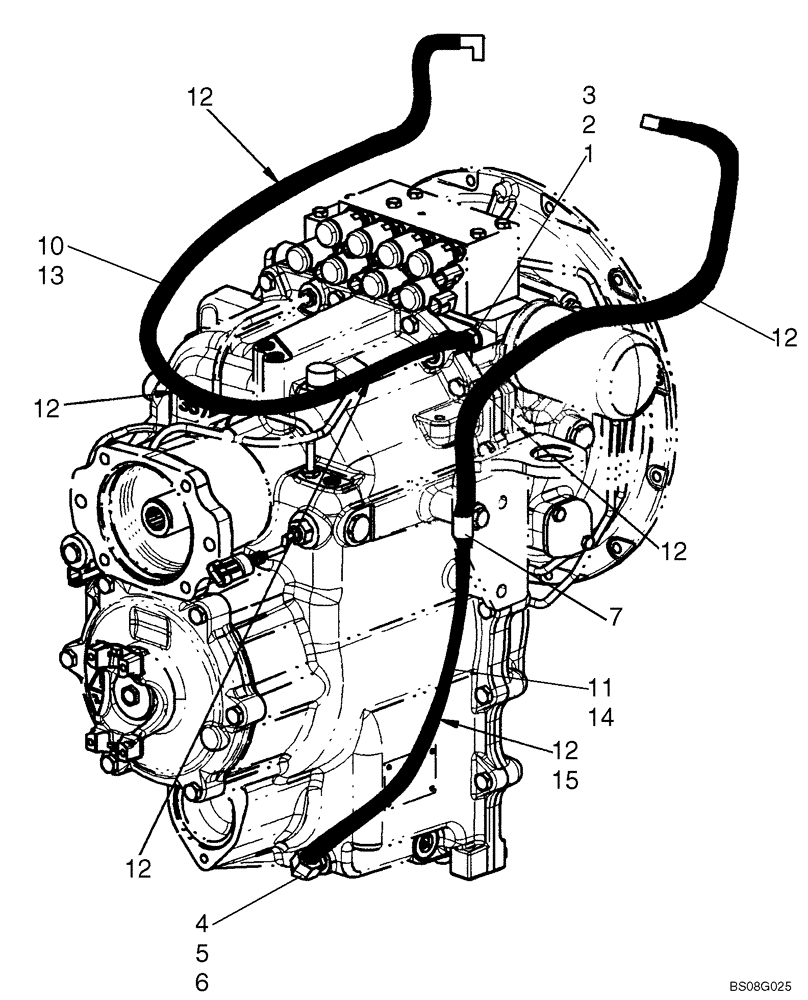 12

3
2
1

10
13

12

12

12

7

11
14

12
15

12

4
5
6

BS08G025