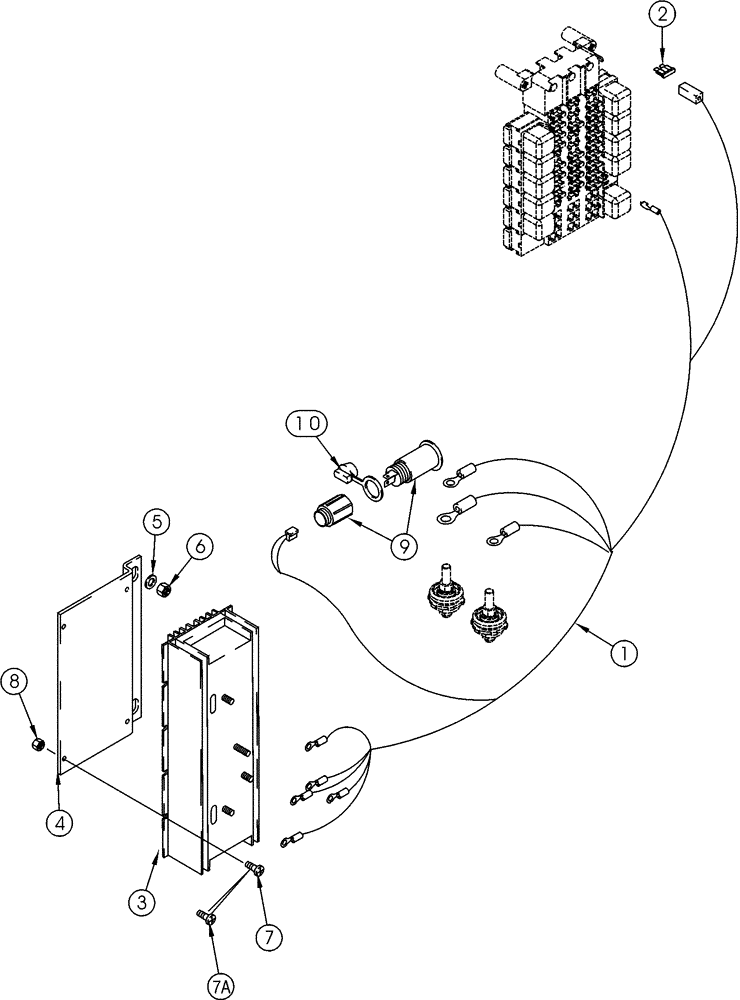 2
10
9
5
6
1
8
4
3
7
7A