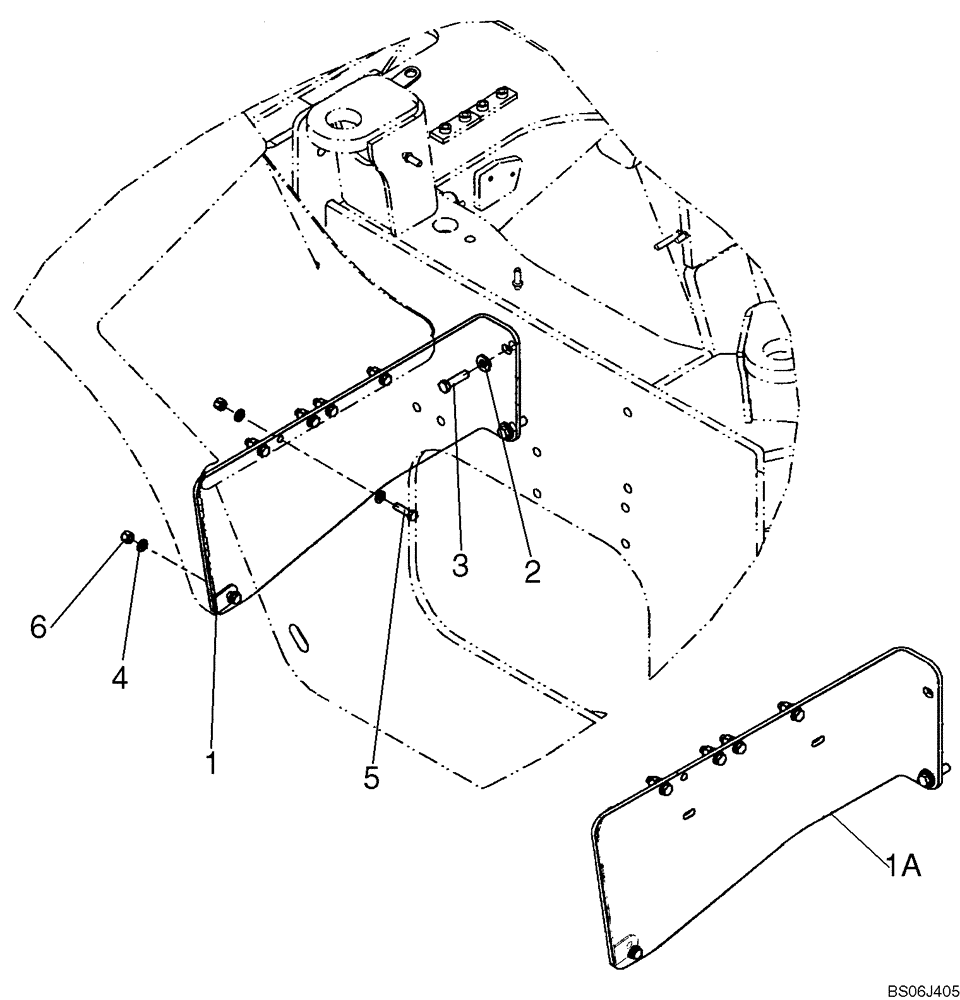 3
2
6
4
1
5
1A
BS06J405