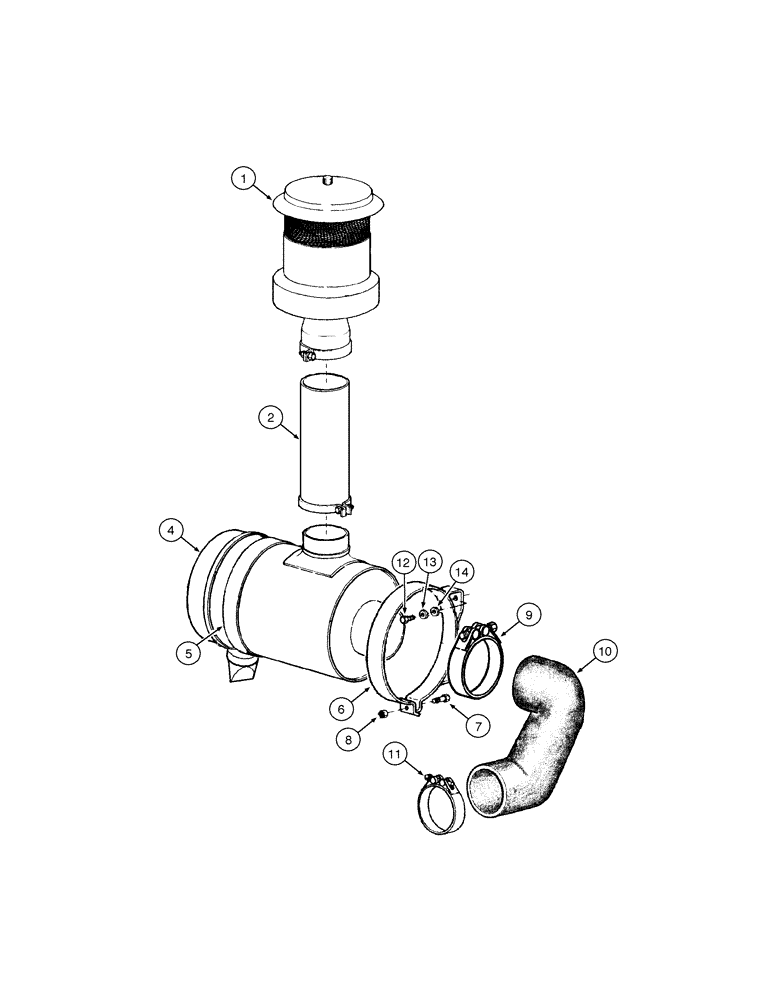 1
2
4
12
13
14
9
10
5
6
7
8
11