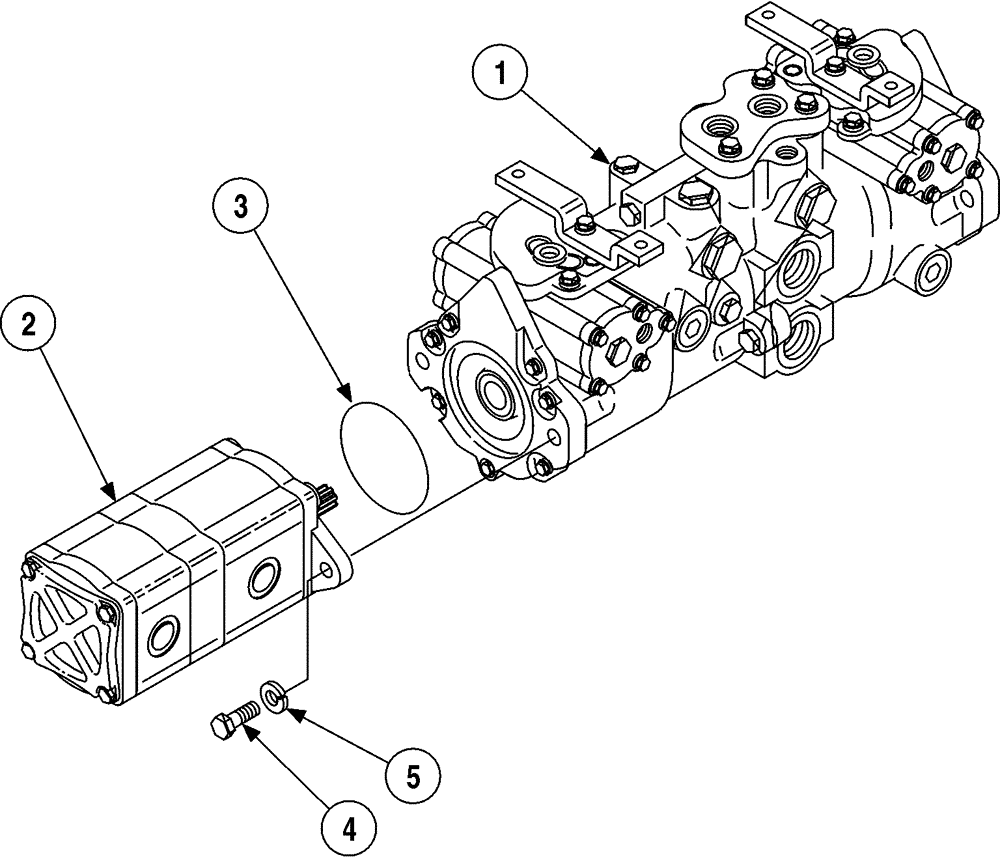 1
3
2
5
4