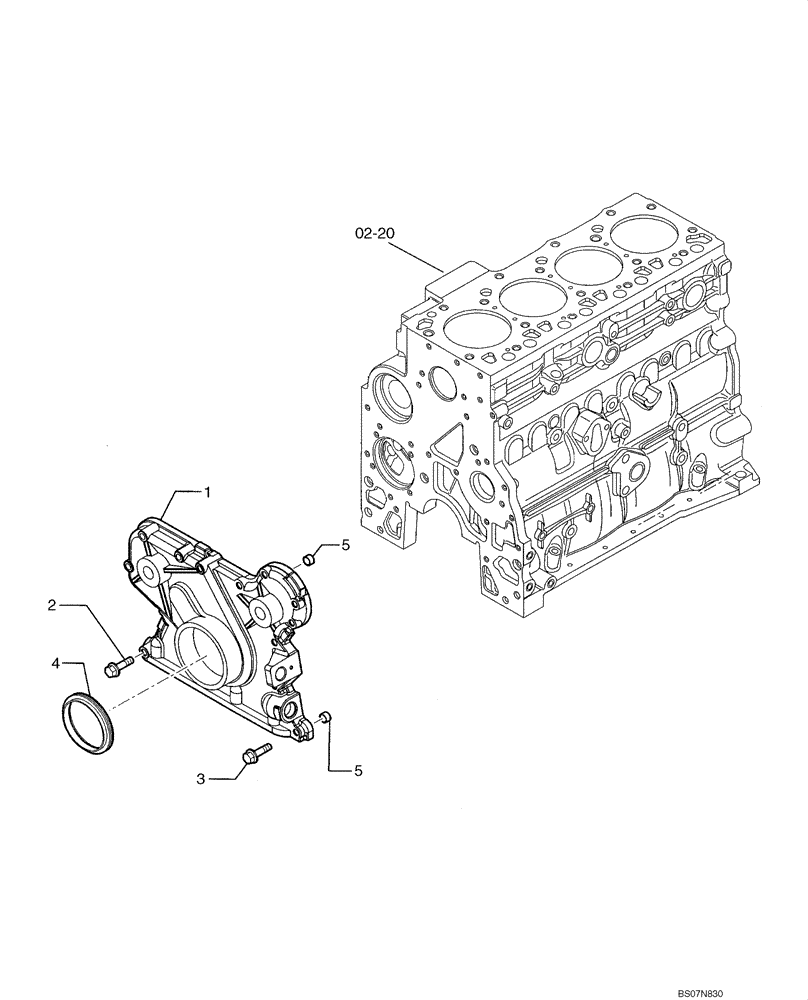 02-20

1

5

2

4

3

5

BS07N830