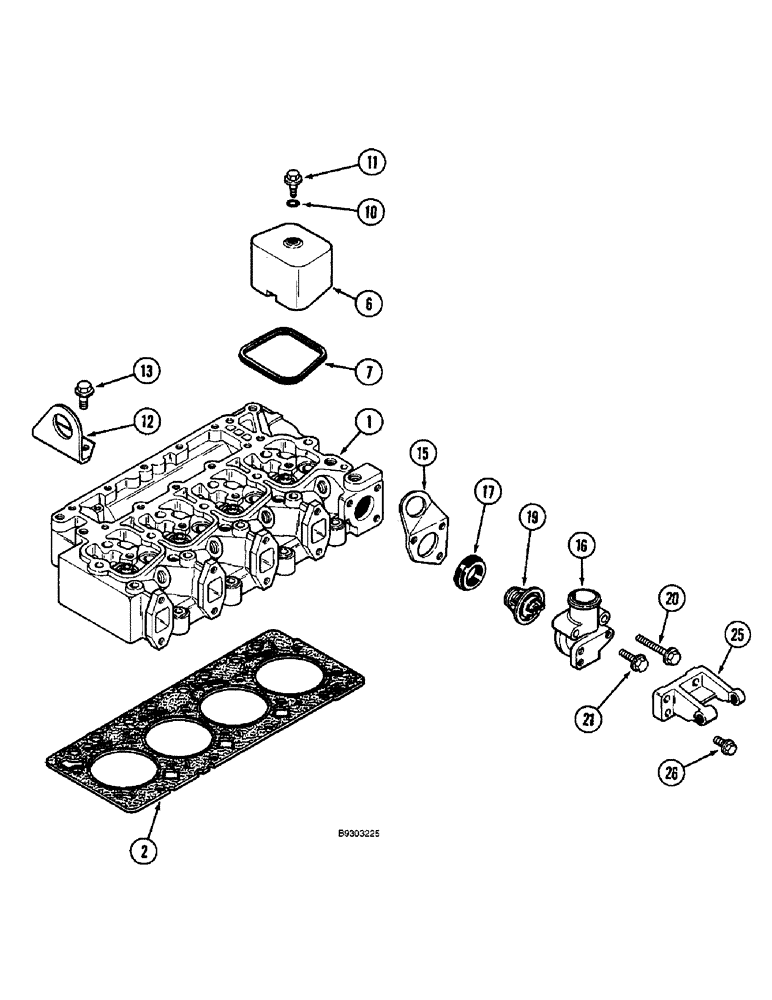 11
10
6
7
13
12
1
15
17
19
16
20
25
21
26
2
B9303225