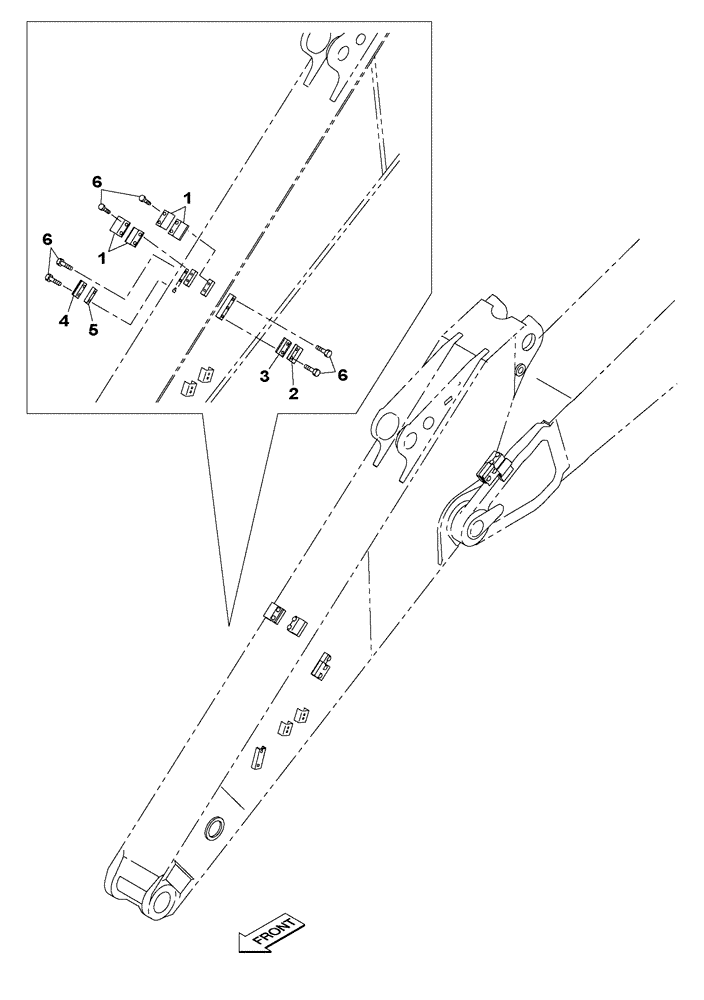 6
1
1
6
4
5
3
2
6
FRONT