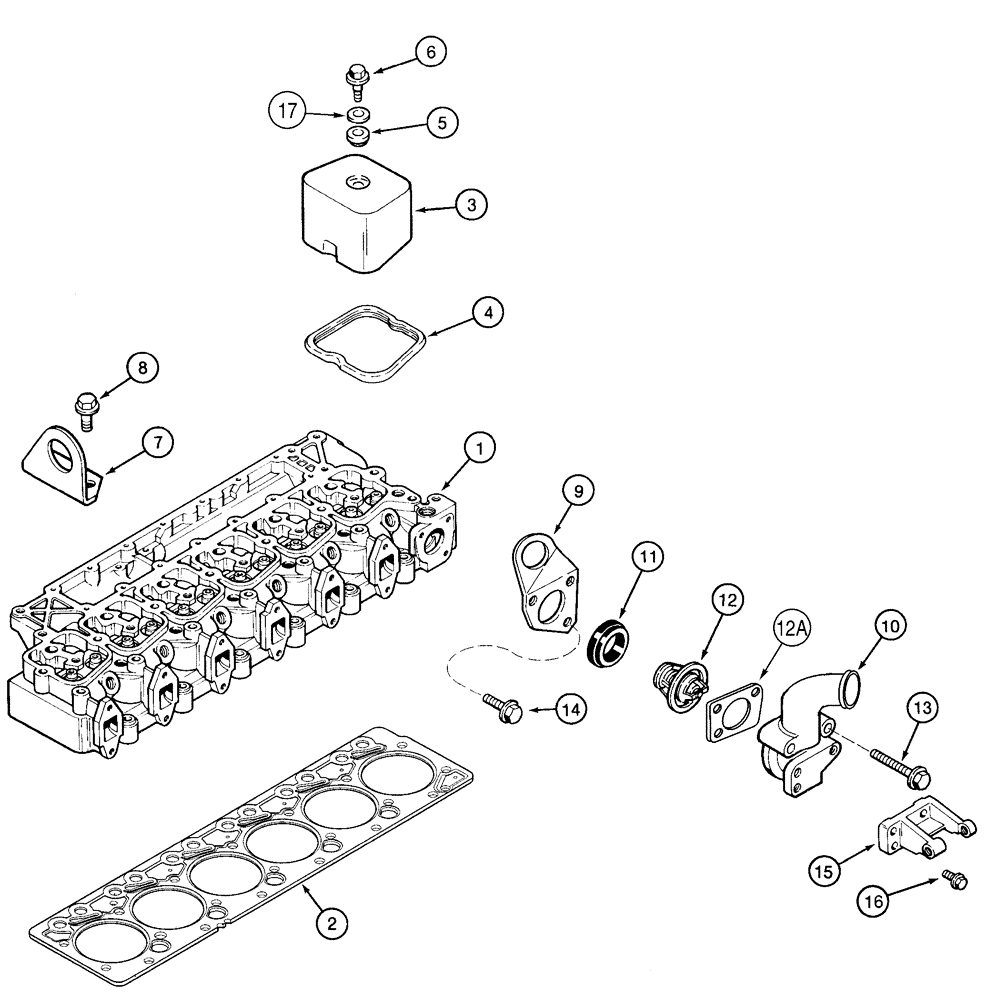 6
17
5
3
4
8
7
1
9
11
12
12A
10
14
13
15
16
2